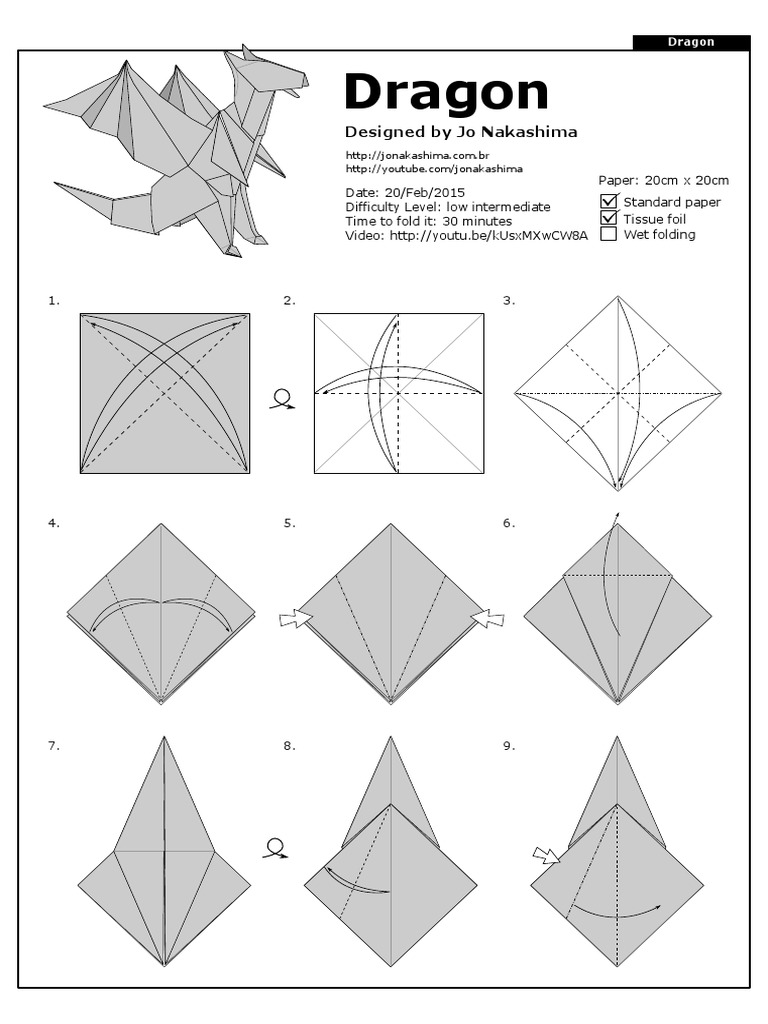 Dragon

Dragon

Designed by Jo Nakashima

http://jonakashima.com.br
http://youtube.com/jonakashima

Date: 20/Feb/2015
Difficulty Level: low intermediate
Time to fold it: 30 minutes
Video: http://youtu.be/kUsxMXwCW8A

Paper: 20cm x 20cm
☑ Standard paper
☑ Tissue foil
☐ Wet folding

1.

2.

3.

4.

5.

6.

7.

8.

9.