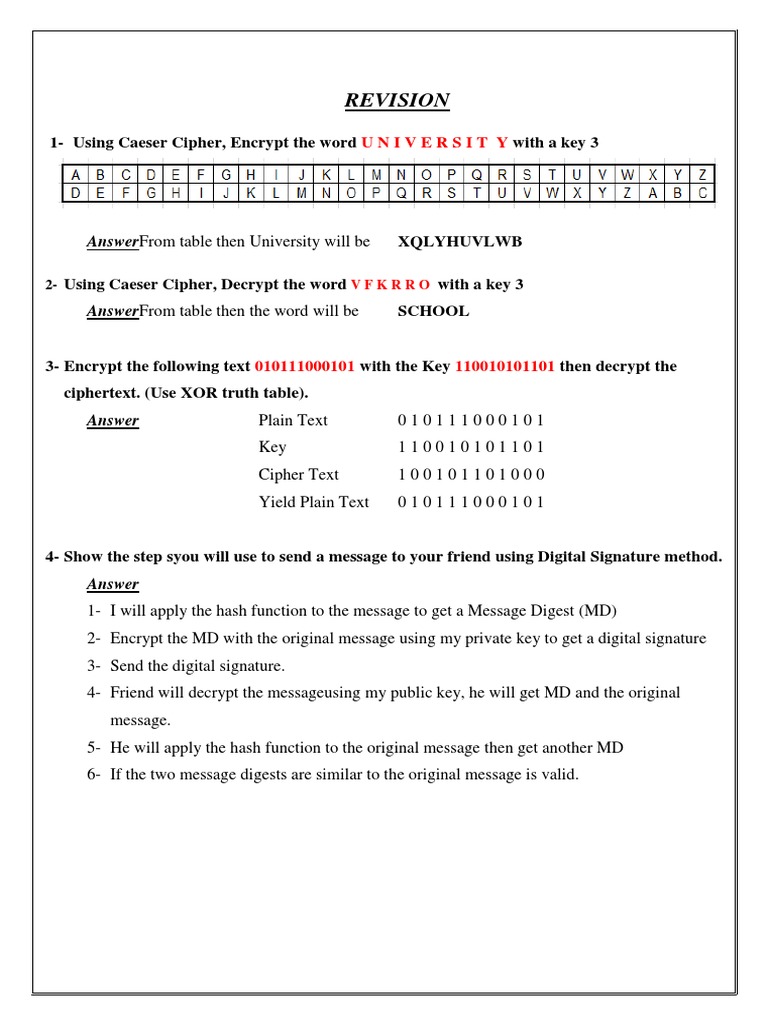 REVISION

1- Using Caeser Cipher, Encrypt the word U N I V E R S I T Y with a key 3

| A | B | C | D | E | F | G | H | I | J | K | L | M | N | O | P | Q | R | S | T | U | V | W | X | Y | Z |
|---|---|---|---|---|---|---|---|---|---|---|---|---|---|---|---|---|---|---|---|---|---|---|---|---|---|
| D | E | F | G | H | I | J | K | L | M | N | O | P | Q | R | S | T | U | V | W | X | Y | Z | A | B | C |

AnswerFrom table then University will be XQLYHUVLWB

2- Using Caeser Cipher, Decrypt the word V F K R R O with a key 3

AnswerFrom table then the word will be SCHOOL

3- Encrypt the following text 010111000101 with the Key 110010101101 then decrypt the ciphertext. (Use XOR truth table).

Answer Plain Text 0 1 0 1 1 1 0 0 0 1 0 1
Key 1 1 0 0 1 0 1 0 1 1 0 1
Cipher Text 1 0 0 1 0 1 1 0 1 0 0 0
Yield Plain Text 0 1 0 1 1 1 0 0 0 1 0 1

4- Show the step syou will use to send a message to your friend using Digital Signature method.

Answer
1- I will apply the hash function to the message to get a Message Digest (MD)
2- Encrypt the MD with the original message using my private key to get a digital signature
3- Send the digital signature.
4- Friend will decrypt the messageusing my public key, he will get MD and the original message.
5- He will apply the hash function to the original message then get another MD
6- If the two message digests are similar to the original message is valid.