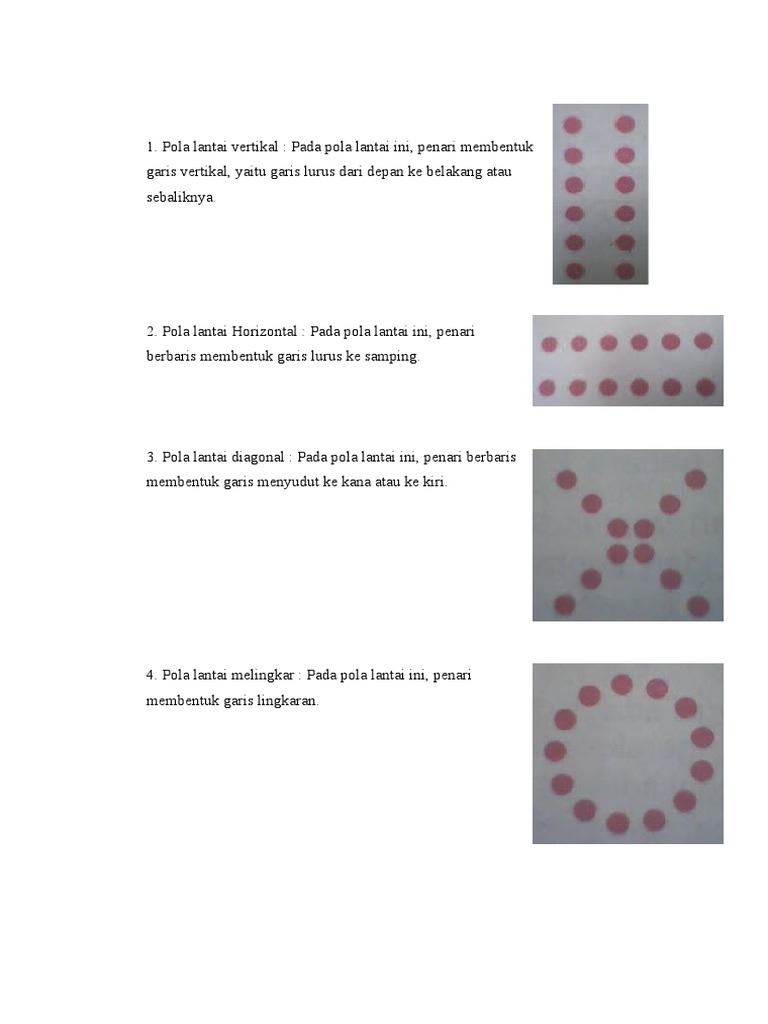 1. Pola lantai vertikal : Pada pola lantai ini, penari membentuk garis vertikal, yaitu garis lurus dari depan ke belakang atau sebaliknya.

2. Pola lantai Horizontal : Pada pola lantai ini, penari berbaris membentuk garis lurus ke samping.

3. Pola lantai diagonal : Pada pola lantai ini, penari berbaris membentuk garis menyudut ke kana atau ke kiri.

4. Pola lantai melingkar : Pada pola lantai ini, penari membentuk garis lingkaran.