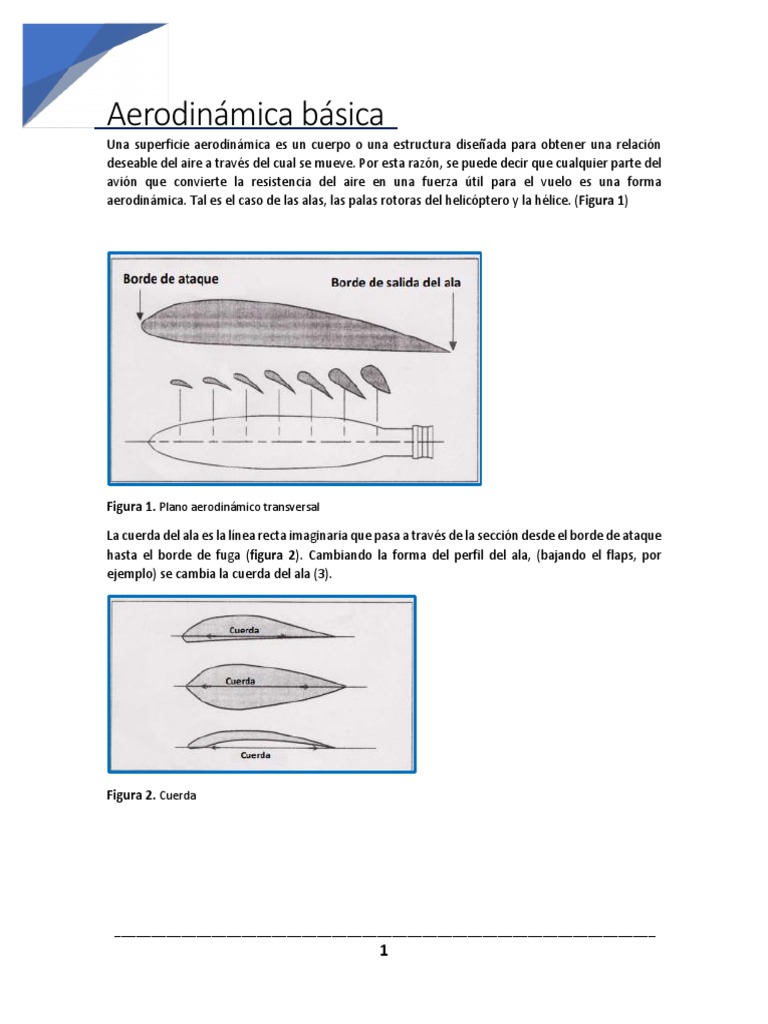 Aerodinámica básica

Una superficie aerodinámica es un cuerpo o una estructura diseñada para obtener una relación deseable del aire a través del cual se mueve. Por esta razón, se puede decir que cualquier parte del avión que convierte la resistencia del aire en una fuerza útil para el vuelo es una forma aerodinámica. Tal es el caso de las alas, las palas rotoras del helicóptero y la hélice. (Figura 1)

Borde de ataque

Borde de salida del ala

Figura 1. Plano aerodinámico transversal

La cuerda del ala es la línea recta imaginaria que pasa a través de la sección desde el borde de ataque hasta el borde de fuga (figura 2). Cambiando la forma del perfil del ala, (bajando el flaps, por ejemplo) se cambia la cuerda del ala (3).

Cuerda

Cuerda

Cuerda

Figura 2. Cuerda

1