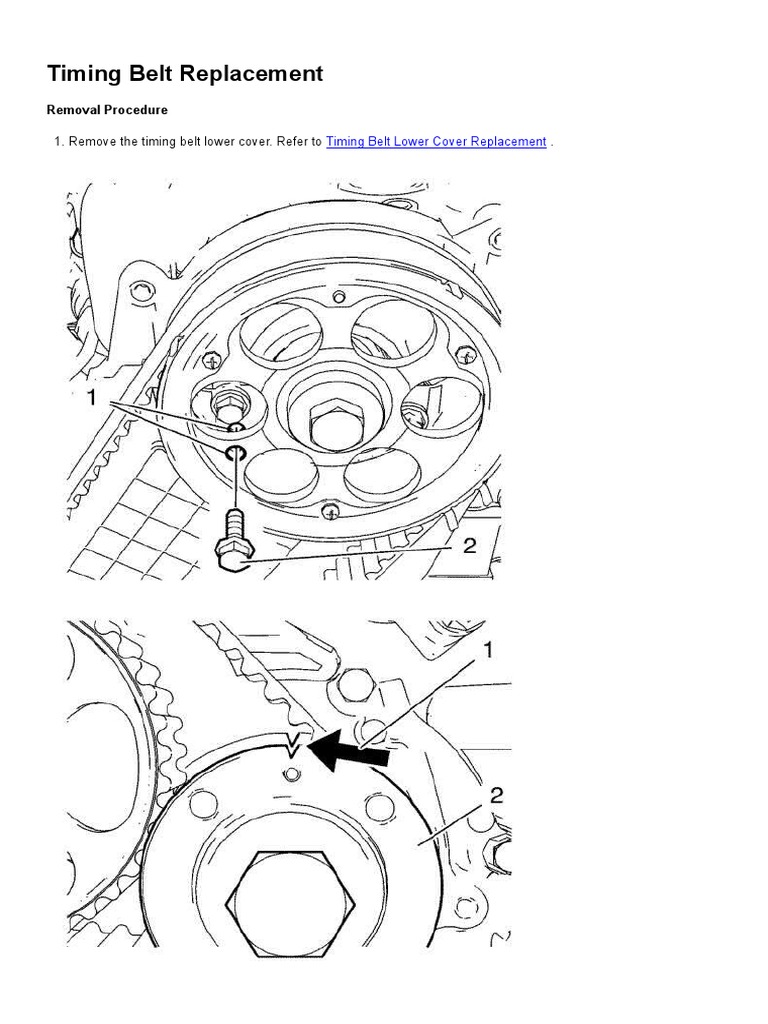 Timing Belt Replacement

Removal Procedure

1. Remove the timing belt lower cover. Refer to Timing Belt Lower Cover Replacement .

1

2

1

2