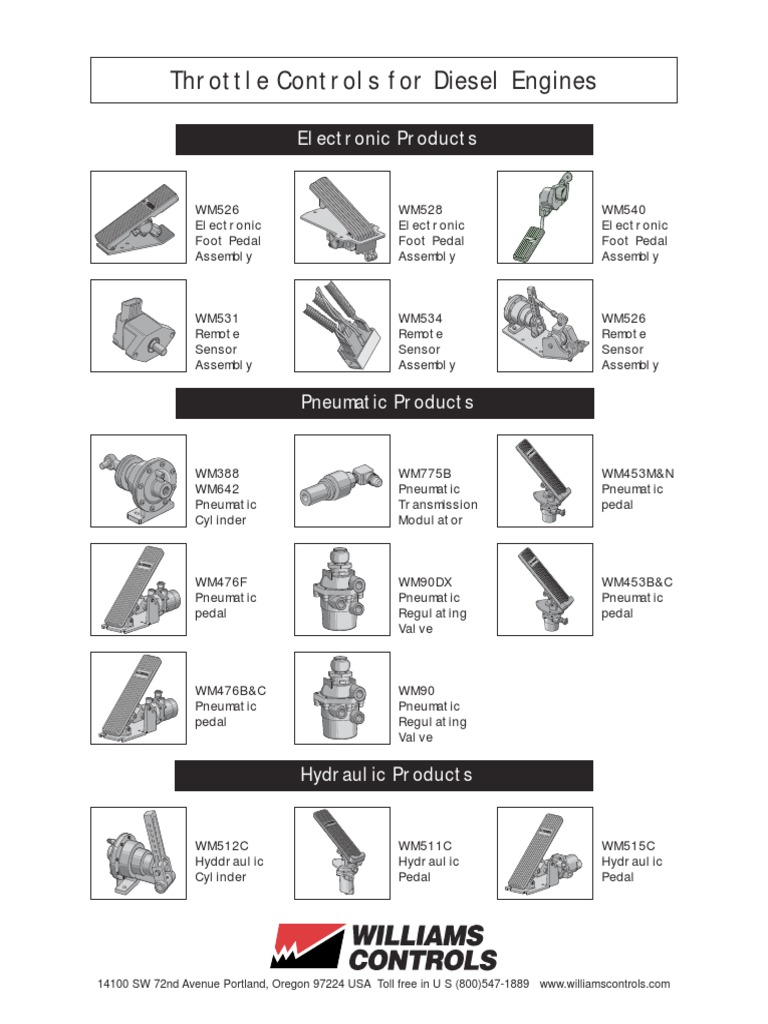 Throttle Controls for Diesel Engines

Electronic Products

WM526
Electronic
Foot Pedal
Assembly

WM528
Electronic
Foot Pedal
Assembly

WM540
Electronic
Foot Pedal
Assembly

WM531
Remote
Sensor
Assembly

WM534
Remote
Sensor
Assembly

WM526
Remote
Sensor
Assembly

Pneumatic Products

WM388
WM642
Pneumatic
Cylinder

WM775B
Pneumatic
Transmission
Modulator

WM453M&N
Pneumatic
pedal

WM476F
Pneumatic
pedal

WM90DX
Pneumatic
Regulating
Valve

WM453B&C
Pneumatic
pedal

WM476B&C
Pneumatic
pedal

WM90
Pneumatic
Regulating
Valve

Hydraulic Products

WM512C
Hyddraulic
Cylinder

WM511C
Hydraulic
Pedal

WM515C
Hydraulic
Pedal

WILLIAMS
CONTROLS

14100 SW 72nd Avenue Portland, Oregon 97224 USA Toll free in U S (800)547-1889 www.williamscontrols.com