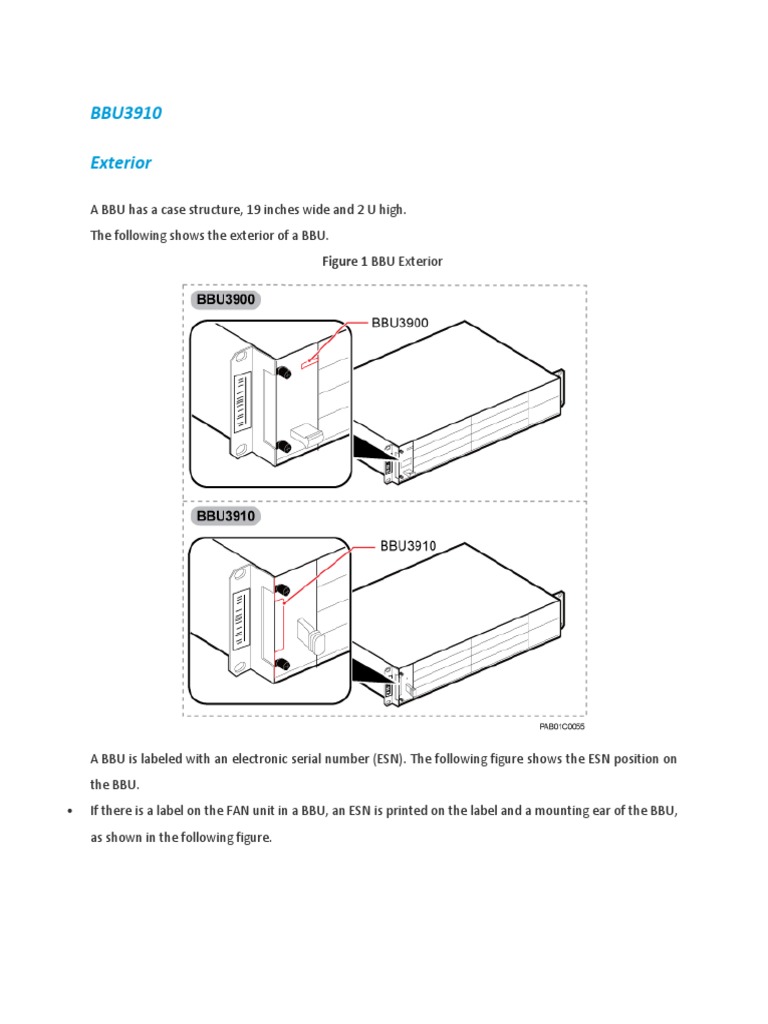 BBU3910

Exterior

A BBU has a case structure, 19 inches wide and 2 U high.

The following shows the exterior of a BBU.

Figure 1 BBU Exterior

BBU3900

BBU3900

BBU3910

BBU3910

PAB01C0055

A BBU is labeled with an electronic serial number (ESN). The following figure shows the ESN position on the BBU.

• If there is a label on the FAN unit in a BBU, an ESN is printed on the label and a mounting ear of the BBU, as shown in the following figure.