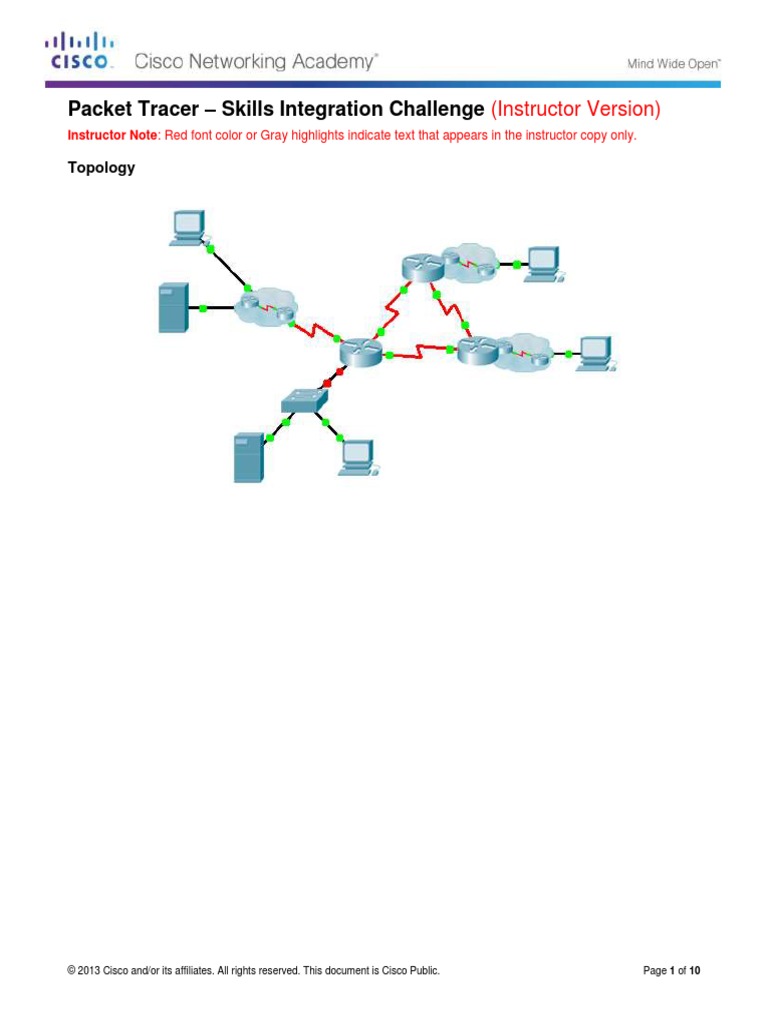 CISCO. Cisco Networking Academy®

Mind Wide Open™

Packet Tracer – Skills Integration Challenge (Instructor Version)

Instructor Note: Red font color or Gray highlights indicate text that appears in the instructor copy only.

Topology

© 2013 Cisco and/or its affiliates. All rights reserved. This document is Cisco Public.

Page 1 of 10