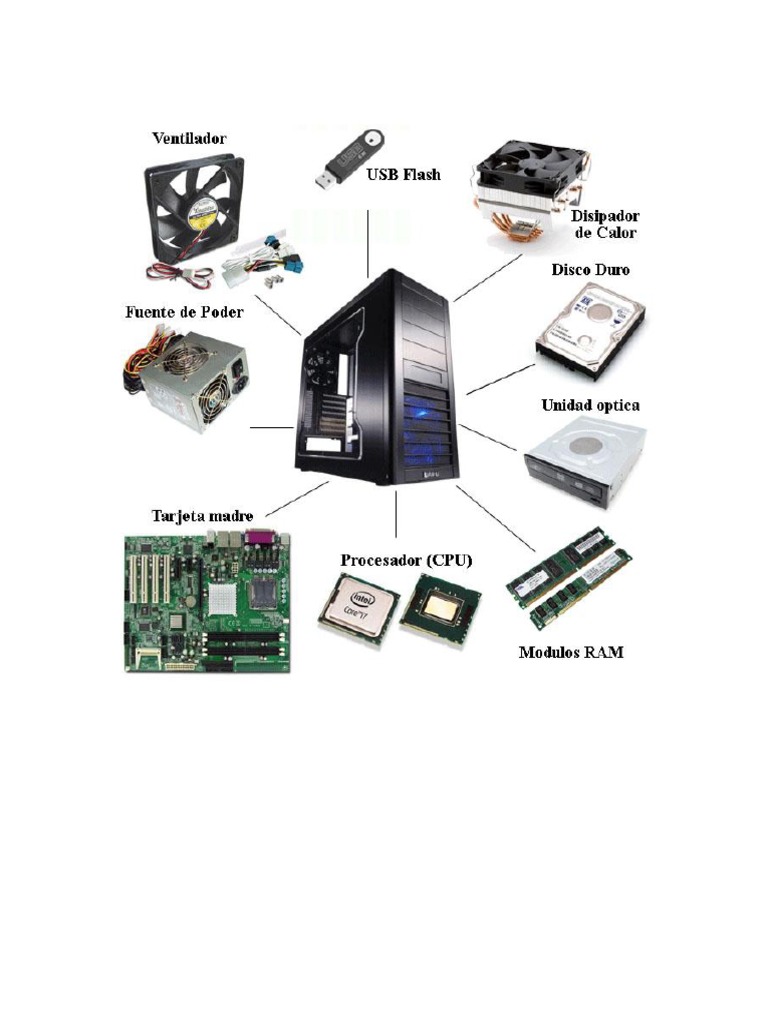 Ventilador

USB Flash

Disipador de Calor

Disco Duro

Fuente de Poder

Unidad optica

Tarjeta madre

Procesador (CPU)

intel Core i7

Modulos RAM