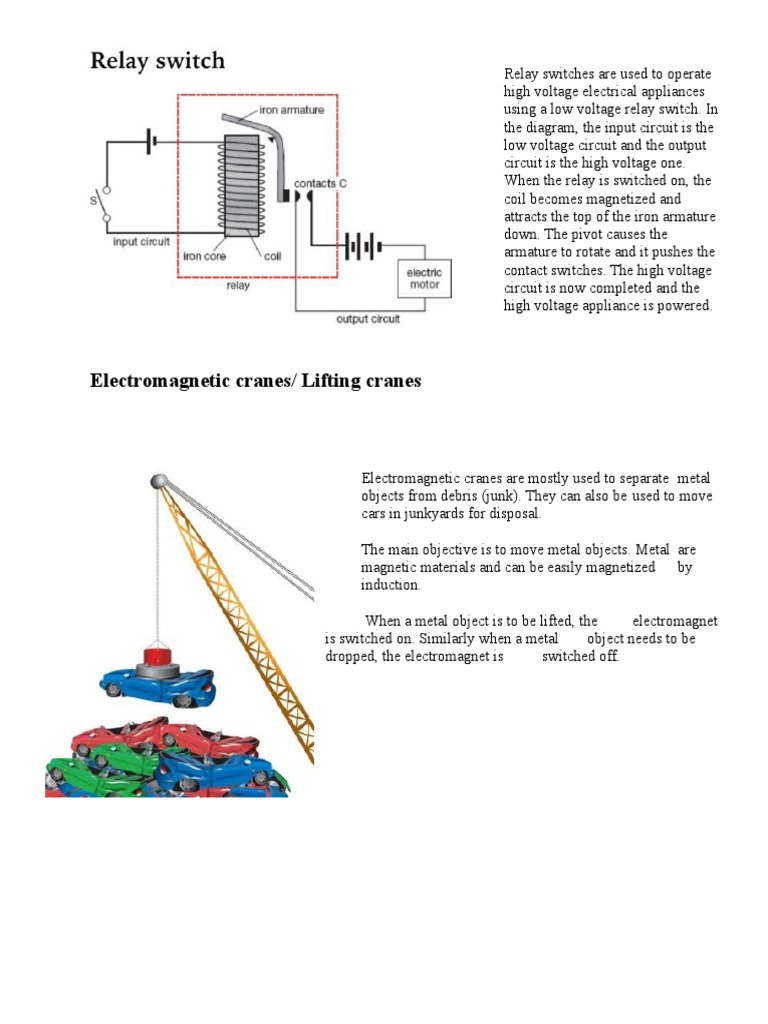 Relay switch

iron armature

contacts C

S

input circuit

iron core

coil

relay

electric motor

output circuit

Relay switches are used to operate high voltage electrical appliances using a low voltage relay switch. In the diagram, the input circuit is the low voltage circuit and the output circuit is the high voltage one. When the relay is switched on, the coil becomes magnetized and attracts the top of the iron armature down. The pivot causes the armature to rotate and it pushes the contact switches. The high voltage circuit is now completed and the high voltage appliance is powered.

Electromagnetic cranes/ Lifting cranes

Electromagnetic cranes are mostly used to separate metal objects from debris (junk). They can also be used to move cars in junkyards for disposal.

The main objective is to move metal objects. Metal are magnetic materials and can be easily magnetized by induction.

When a metal object is to be lifted, the electromagnet is switched on. Similarly when a metal object needs to be dropped, the electromagnet is switched off.