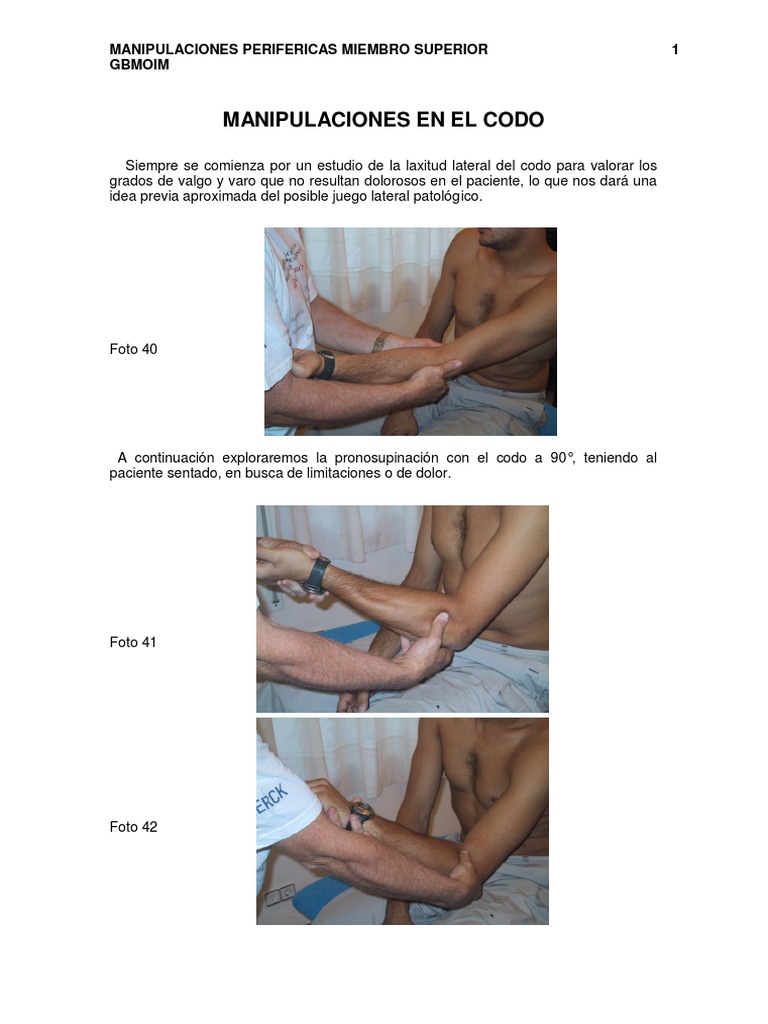 MANIPULACIONES PERIFERICAS MIEMBRO SUPERIOR 1
GBMOIM

MANIPULACIONES EN EL CODO

Siempre se comienza por un estudio de la laxitud lateral del codo para valorar los grados de valgo y varo que no resultan dolorosos en el paciente, lo que nos dará una idea previa aproximada del posible juego lateral patológico.

Foto 40

A continuación exploraremos la pronosupinación con el codo a 90°, teniendo al paciente sentado, en busca de limitaciones o de dolor.

Foto 41

ERCK

Foto 42