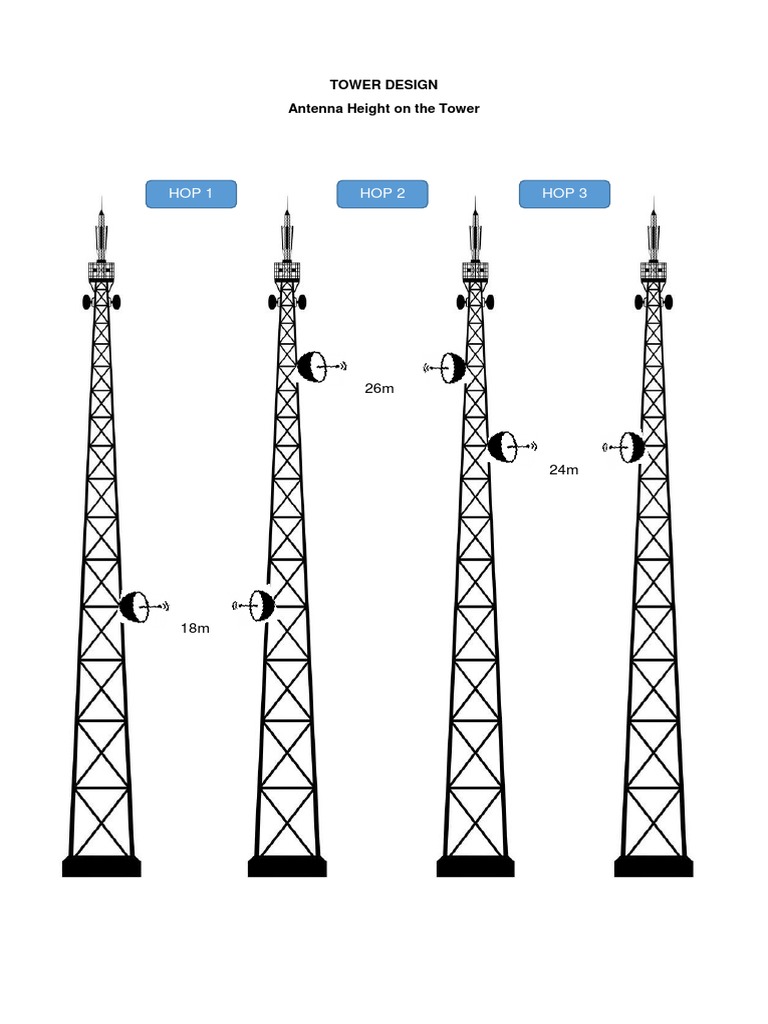 TOWER DESIGN

Antenna Height on the Tower

HOP 1

HOP 2

HOP 3

26m

24m

18m