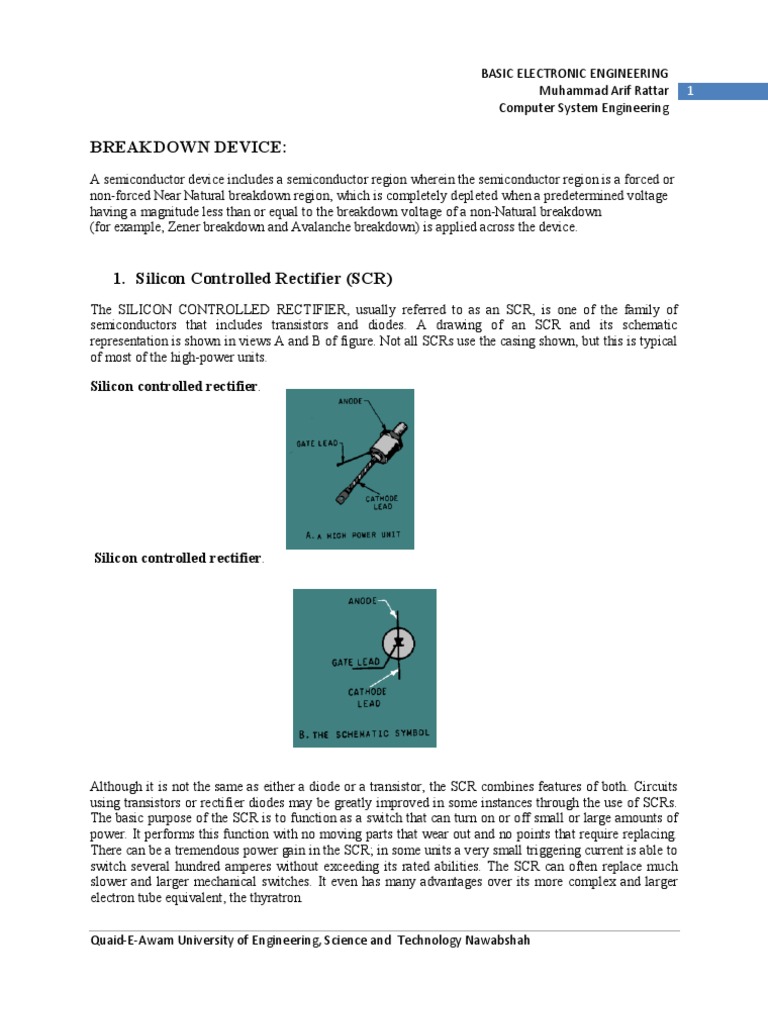 BASIC ELECTRONIC ENGINEERING
Muhammad Arif Rattar
Computer System Engineering

1

BREAKDOWN DEVICE:

A semiconductor device includes a semiconductor region wherein the semiconductor region is a forced or non-forced Near Natural breakdown region, which is completely depleted when a predetermined voltage having a magnitude less than or equal to the breakdown voltage of a non-Natural breakdown (for example, Zener breakdown and Avalanche breakdown) is applied across the device.

1. Silicon Controlled Rectifier (SCR)

The SILICON CONTROLLED RECTIFIER, usually referred to as an SCR, is one of the family of semiconductors that includes transistors and diodes. A drawing of an SCR and its schematic representation is shown in views A and B of figure. Not all SCRs use the casing shown, but this is typical of most of the high-power units.

Silicon controlled rectifier.

ANODE
GATE LEAD
CATHODE LEAD
A. A HIGH POWER UNIT

Silicon controlled rectifier.

ANODE
GATE LEAD
CATHODE LEAD
B. THE SCHEMATIC SYMBOL

Although it is not the same as either a diode or a transistor, the SCR combines features of both. Circuits using transistors or rectifier diodes may be greatly improved in some instances through the use of SCRs. The basic purpose of the SCR is to function as a switch that can turn on or off small or large amounts of power. It performs this function with no moving parts that wear out and no points that require replacing. There can be a tremendous power gain in the SCR; in some units a very small triggering current is able to switch several hundred amperes without exceeding its rated abilities. The SCR can often replace much slower and larger mechanical switches. It even has many advantages over its more complex and larger electron tube equivalent, the thyratron.

Quaid-E-Awam University of Engineering, Science and Technology Nawabshah