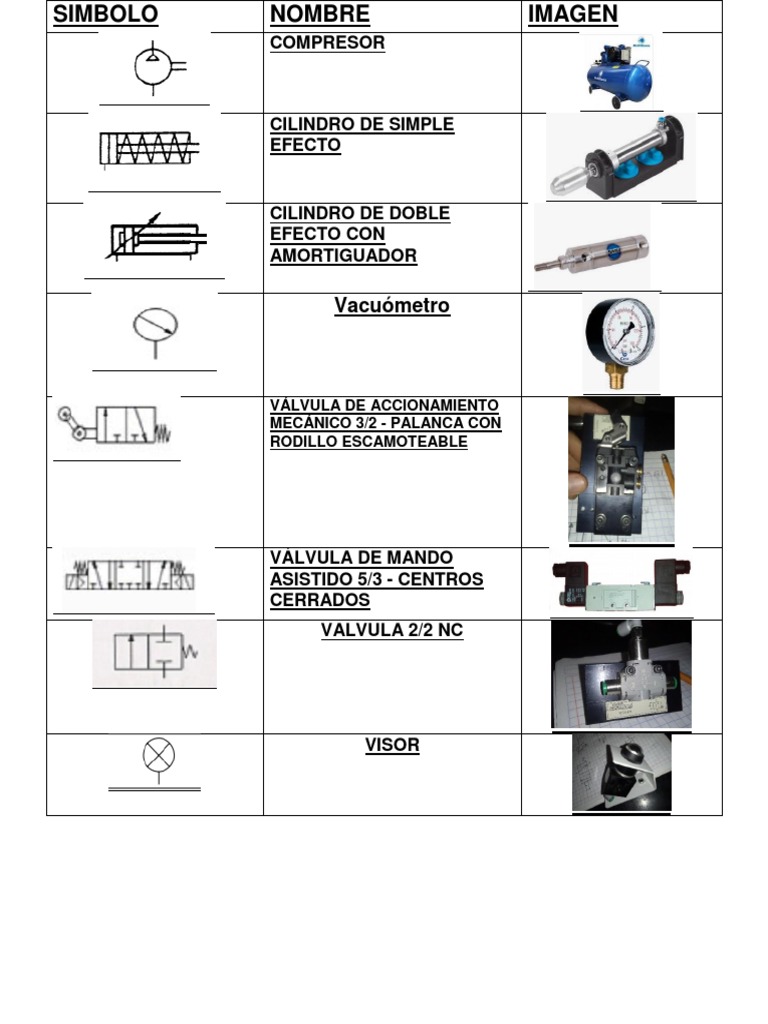 | SIMBOLO | NOMBRE | IMAGEN |
|---|---|---|
| | COMPRESOR | |
| | CILINDRO DE SIMPLE EFECTO | |
| | CILINDRO DE DOBLE EFECTO CON AMORTIGUADOR | |
| | Vacuómetro | |
| | VÁLVULA DE ACCIONAMIENTO MECÁNICO 3/2 - PALANCA CON RODILLO ESCAMOTEABLE | |
| | VÁLVULA DE MANDO ASISTIDO 5/3 - CENTROS CERRADOS | |
| | VALVULA 2/2 NC | |
| | VISOR | |