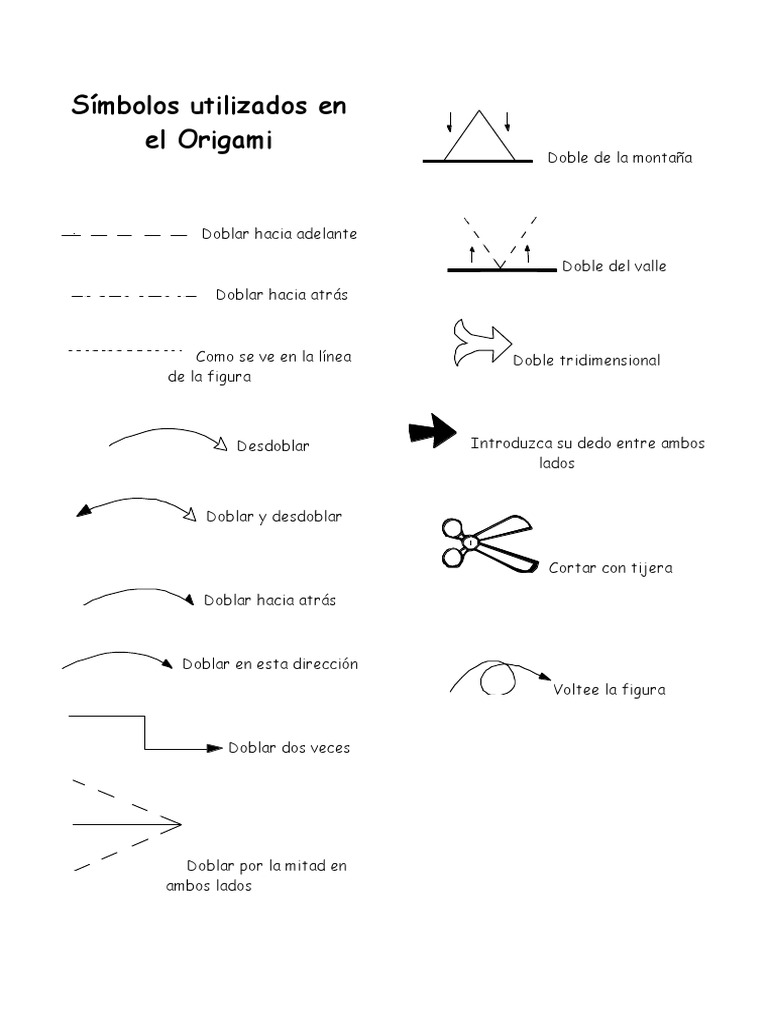 Símbolos utilizados en el Origami

Doblar hacia adelante

Doblar hacia atrás

Como se ve en la línea de la figura

Desdoblar

Doblar y desdoblar

Doblar hacia atrás

Doblar en esta dirección

Doblar dos veces

Doblar por la mitad en ambos lados

Doble de la montaña

Doble del valle

Doble tridimensional

Introduzca su dedo entre ambos lados

Cortar con tijera

Voltee la figura