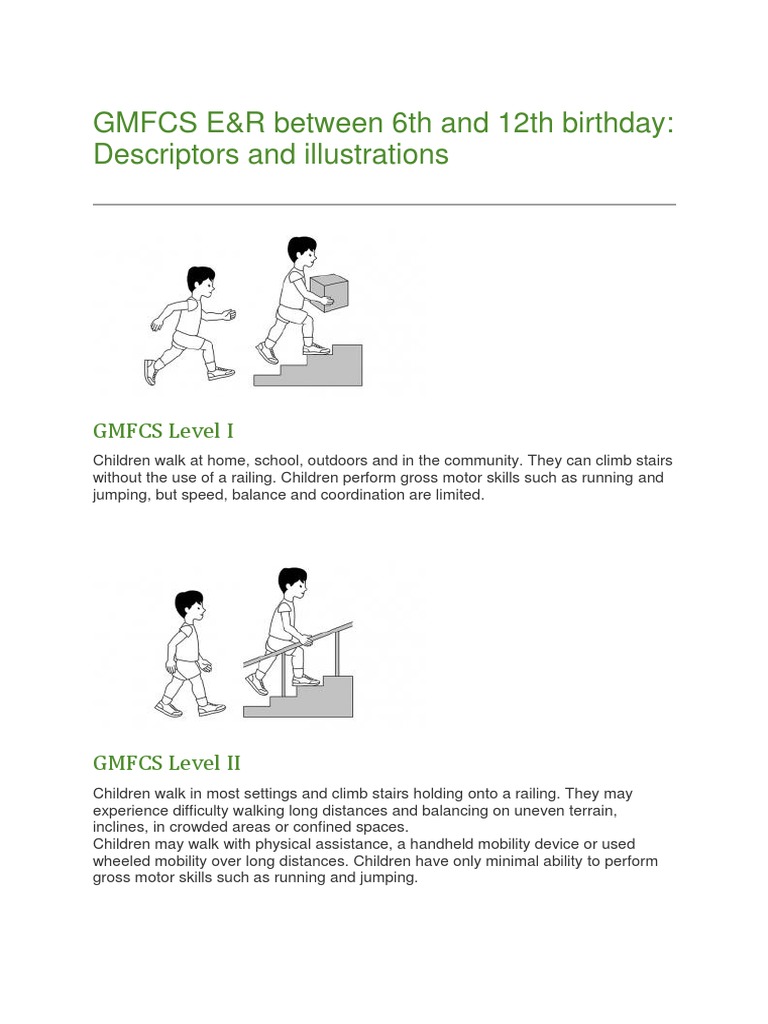 GMFCS E&R between 6th and 12th birthday: Descriptors and illustrations

GMFCS Level I

Children walk at home, school, outdoors and in the community. They can climb stairs without the use of a railing. Children perform gross motor skills such as running and jumping, but speed, balance and coordination are limited.

GMFCS Level II

Children walk in most settings and climb stairs holding onto a railing. They may experience difficulty walking long distances and balancing on uneven terrain, inclines, in crowded areas or confined spaces.
Children may walk with physical assistance, a handheld mobility device or used wheeled mobility over long distances. Children have only minimal ability to perform gross motor skills such as running and jumping.