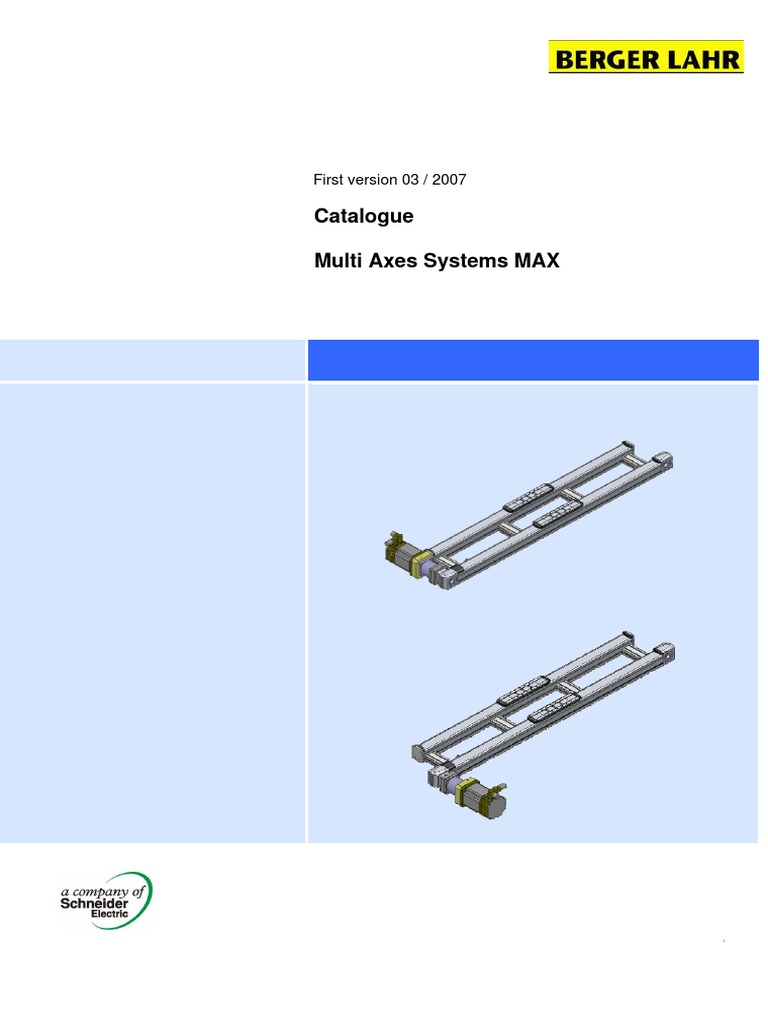 BERGER LAHR

First version 03 / 2007

Catalogue

Multi Axes Systems MAX

a company of Schneider Electric