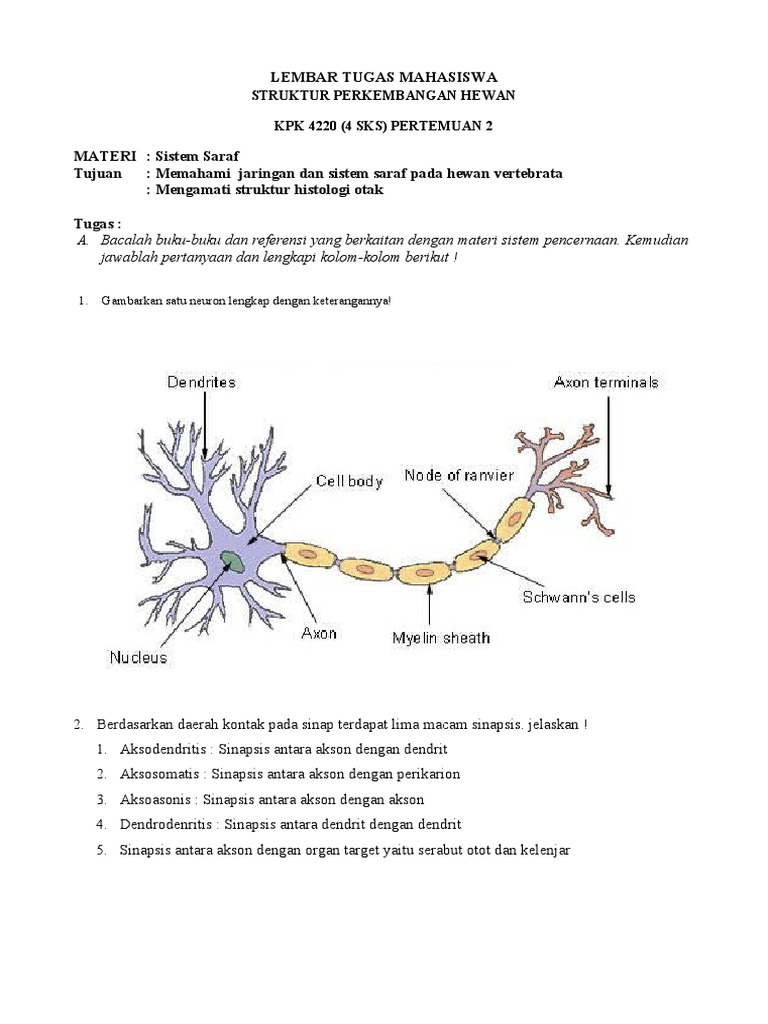 LEMBAR TUGAS MAHASISWA
STRUKTUR PERKEMBANGAN HEWAN

KPK 4220 (4 SKS) PERTEMUAN 2

MATERI : Sistem Saraf
Tujuan : Memahami jaringan dan sistem saraf pada hewan vertebrata
: Mengamati struktur histologi otak

Tugas :
A. Bacalah buku-buku dan referensi yang berkaitan dengan materi sistem pencernaan. Kemudian jawablah pertanyaan dan lengkapi kolom-kolom berikut !

1. Gambarkan satu neuron lengkap dengan keterangannya!

Dendrites
Axon terminals
Cell body
Node of ranvier
Schwann's cells
Axon
Myelin sheath
Nucleus

2. Berdasarkan daerah kontak pada sinap terdapat lima macam sinapsis. jelaskan !
1. Aksodendritis : Sinapsis antara akson dengan dendrit
2. Aksosomatis : Sinapsis antara akson dengan perikarion
3. Aksoasonis : Sinapsis antara akson dengan akson
4. Dendrodenritis : Sinapsis antara dendrit dengan dendrit
5. Sinapsis antara akson dengan organ target yaitu serabut otot dan kelenjar