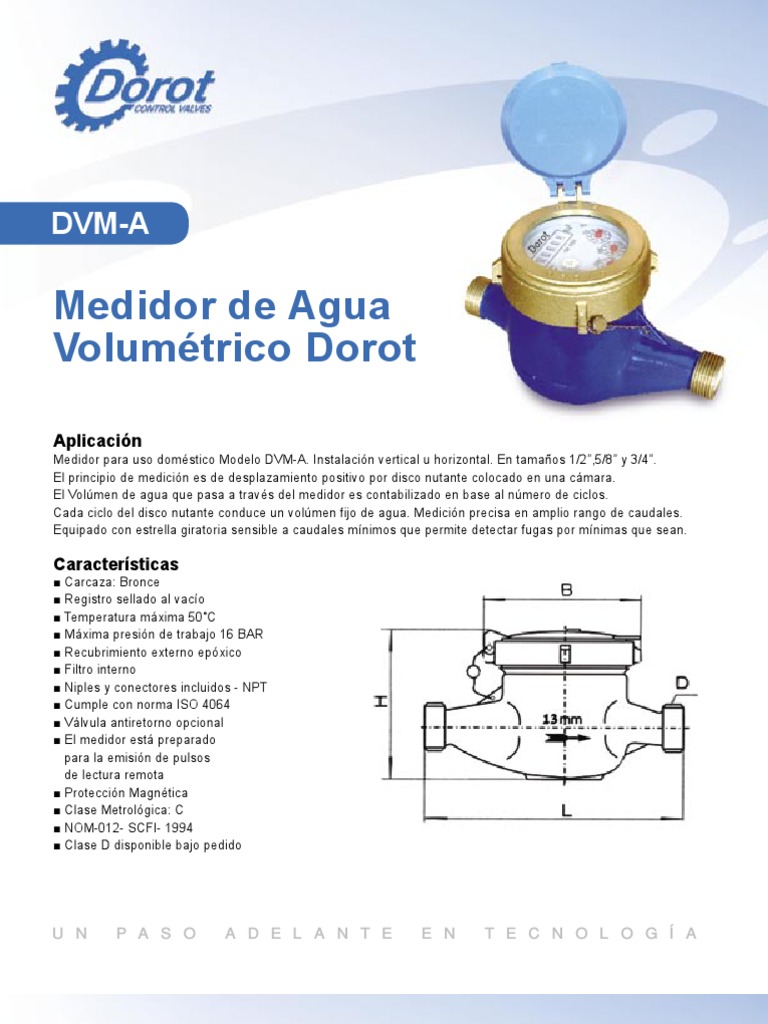 Dorot
CONTROL VALVES

DVM-A

Medidor de Agua Volumétrico Dorot

Dorot

Aplicación
Medidor para uso doméstico Modelo DVM-A. Instalación vertical u horizontal. En tamaños 1/2",5/8" y 3/4".
El principio de medición es de desplazamiento positivo por disco nutante colocado en una cámara.
El Volúmen de agua que pasa a través del medidor es contabilizado en base al número de ciclos.
Cada ciclo del disco nutante conduce un volúmen fijo de agua. Medición precisa en amplio rango de caudales.
Equipado con estrella giratoria sensible a caudales mínimos que permite detectar fugas por mínimas que sean.

Características
■ Carcaza: Bronce
■ Registro sellado al vacío
■ Temperatura máxima 50°C
■ Máxima presión de trabajo 16 BAR
■ Recubrimiento externo epóxico
■ Filtro interno
■ Niples y conectores incluidos - NPT
■ Cumple con norma ISO 4064
■ Válvula antiretorno opcional
■ El medidor está preparado para la emisión de pulsos de lectura remota
■ Protección Magnética
■ Clase Metrológica: C
■ NOM-012- SCFI- 1994
■ Clase D disponible bajo pedido

B
H
D
13 mm
L

UN PASO ADELANTE EN TECNOLOGÍA