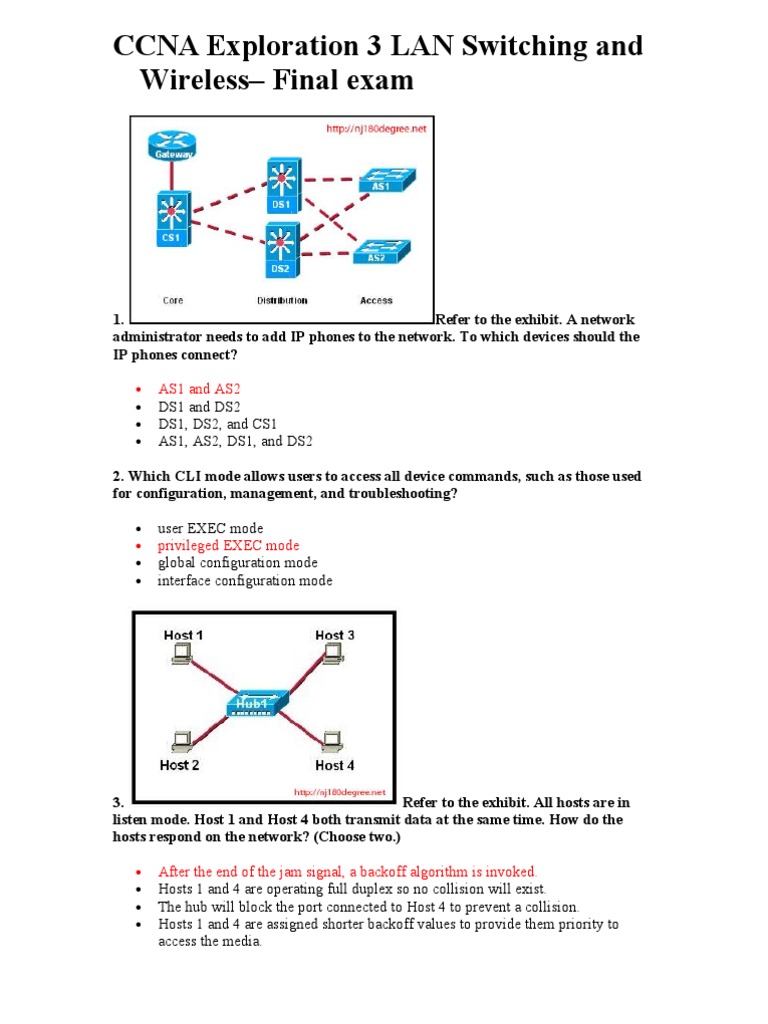 CCNA Exploration 3 LAN Switching and Wireless– Final exam

http://nj180degree.net

Gateway

CS1

DS1

DS2

AS1

AS2

Core

Distribution

Access

1. Refer to the exhibit. A network administrator needs to add IP phones to the network. To which devices should the IP phones connect?

- AS1 and AS2
- DS1 and DS2
- DS1, DS2, and CS1
- AS1, AS2, DS1, and DS2

2. Which CLI mode allows users to access all device commands, such as those used for configuration, management, and troubleshooting?

- user EXEC mode
- privileged EXEC mode
- global configuration mode
- interface configuration mode

Host 1

Host 3

Hub1

Host 2

Host 4

http://nj180degree.net

3. Refer to the exhibit. All hosts are in listen mode. Host 1 and Host 4 both transmit data at the same time. How do the hosts respond on the network? (Choose two.)

- After the end of the jam signal, a backoff algorithm is invoked.
- Hosts 1 and 4 are operating full duplex so no collision will exist.
- The hub will block the port connected to Host 4 to prevent a collision.
- Hosts 1 and 4 are assigned shorter backoff values to provide them priority to access the media.