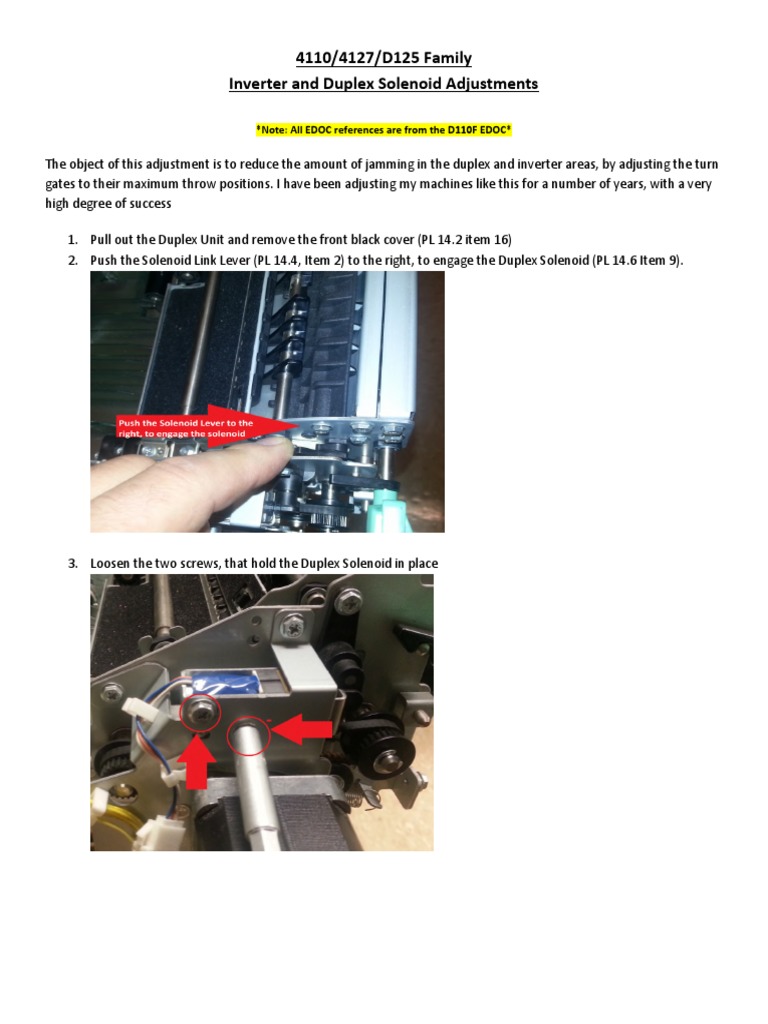 4110/4127/D125 Family
Inverter and Duplex Solenoid Adjustments

*Note: All EDOC references are from the D110F EDOC*

The object of this adjustment is to reduce the amount of jamming in the duplex and inverter areas, by adjusting the turn gates to their maximum throw positions. I have been adjusting my machines like this for a number of years, with a very high degree of success

1. Pull out the Duplex Unit and remove the front black cover (PL 14.2 item 16)
2. Push the Solenoid Link Lever (PL 14.4, Item 2) to the right, to engage the Duplex Solenoid (PL 14.6 Item 9).

Push the Solenoid Lever to the right, to engage the solenoid

3. Loosen the two screws, that hold the Duplex Solenoid in place