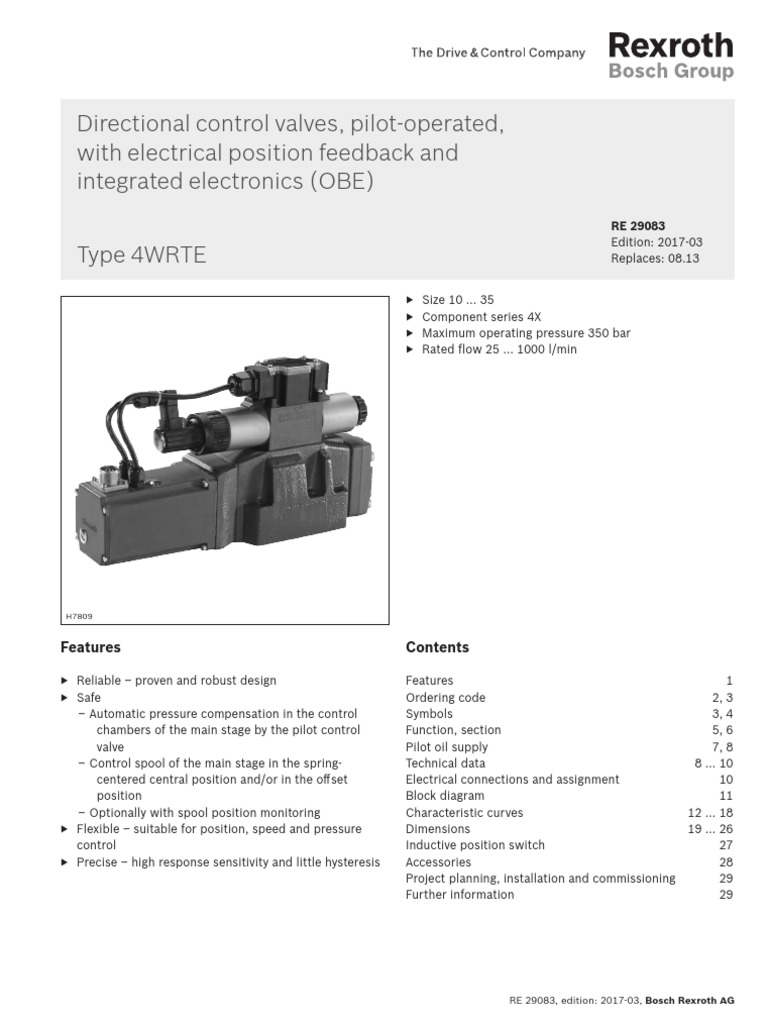 The Drive & Control Company

Rexroth
Bosch Group

Directional control valves, pilot-operated, with electrical position feedback and integrated electronics (OBE)

Type 4WRTE

RE 29083
Edition: 2017-03
Replaces: 08.13

H7809

▶ Size 10 ... 35
▶ Component series 4X
▶ Maximum operating pressure 350 bar
▶ Rated flow 25 ... 1000 l/min

Features

▶ Reliable – proven and robust design
▶ Safe
– Automatic pressure compensation in the control chambers of the main stage by the pilot control valve
– Control spool of the main stage in the spring-centered central position and/or in the offset position
– Optionally with spool position monitoring
▶ Flexible – suitable for position, speed and pressure control
▶ Precise – high response sensitivity and little hysteresis

Contents

| | |
|---|---|
| Features | 1 |
| Ordering code | 2, 3 |
| Symbols | 3, 4 |
| Function, section | 5, 6 |
| Pilot oil supply | 7, 8 |
| Technical data | 8 ... 10 |
| Electrical connections and assignment | 10 |
| Block diagram | 11 |
| Characteristic curves | 12 ... 18 |
| Dimensions | 19 ... 26 |
| Inductive position switch | 27 |
| Accessories | 28 |
| Project planning, installation and commissioning | 29 |
| Further information | 29 |

RE 29083, edition: 2017-03, Bosch Rexroth AG