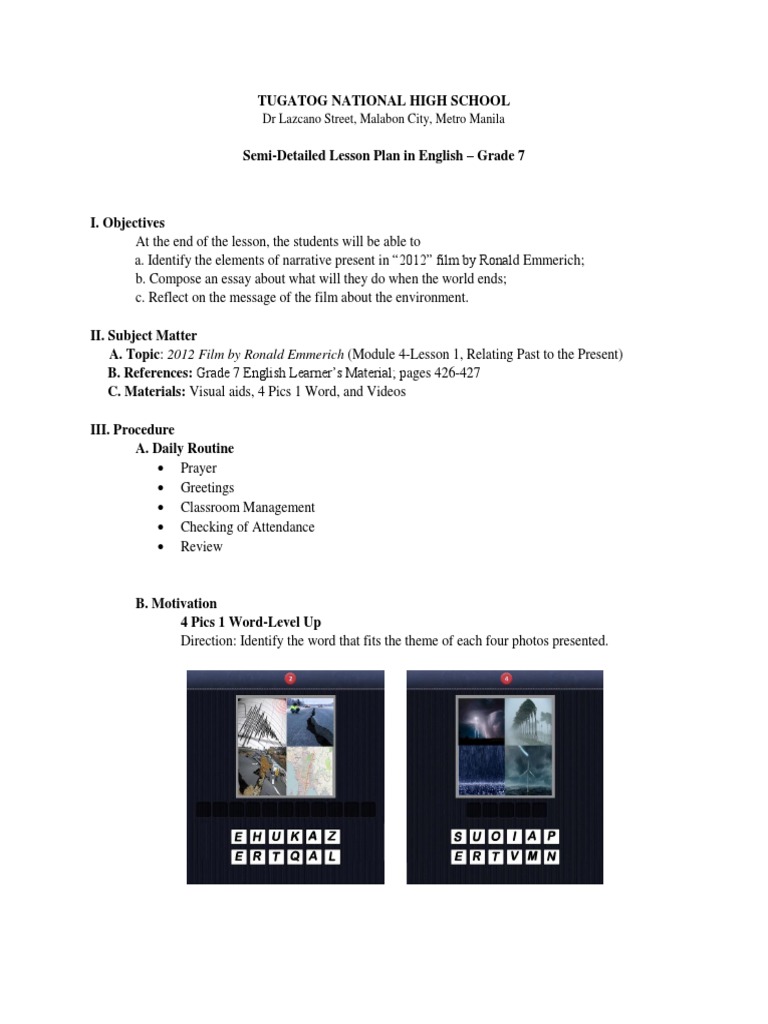 TUGATOG NATIONAL HIGH SCHOOL
Dr Lazcano Street, Malabon City, Metro Manila

Semi-Detailed Lesson Plan in English – Grade 7

I. Objectives
At the end of the lesson, the students will be able to
a. Identify the elements of narrative present in "2012" film by Ronald Emmerich;
b. Compose an essay about what will they do when the world ends;
c. Reflect on the message of the film about the environment.

II. Subject Matter
A. Topic: 2012 Film by Ronald Emmerich (Module 4-Lesson 1, Relating Past to the Present)
B. References: Grade 7 English Learner's Material; pages 426-427
C. Materials: Visual aids, 4 Pics 1 Word, and Videos

III. Procedure
A. Daily Routine
• Prayer
• Greetings
• Classroom Management
• Checking of Attendance
• Review

B. Motivation
4 Pics 1 Word-Level Up
Direction: Identify the word that fits the theme of each four photos presented.

2

E H U K A Z
E R T Q A L

4

S U O I A P
E R T V M N