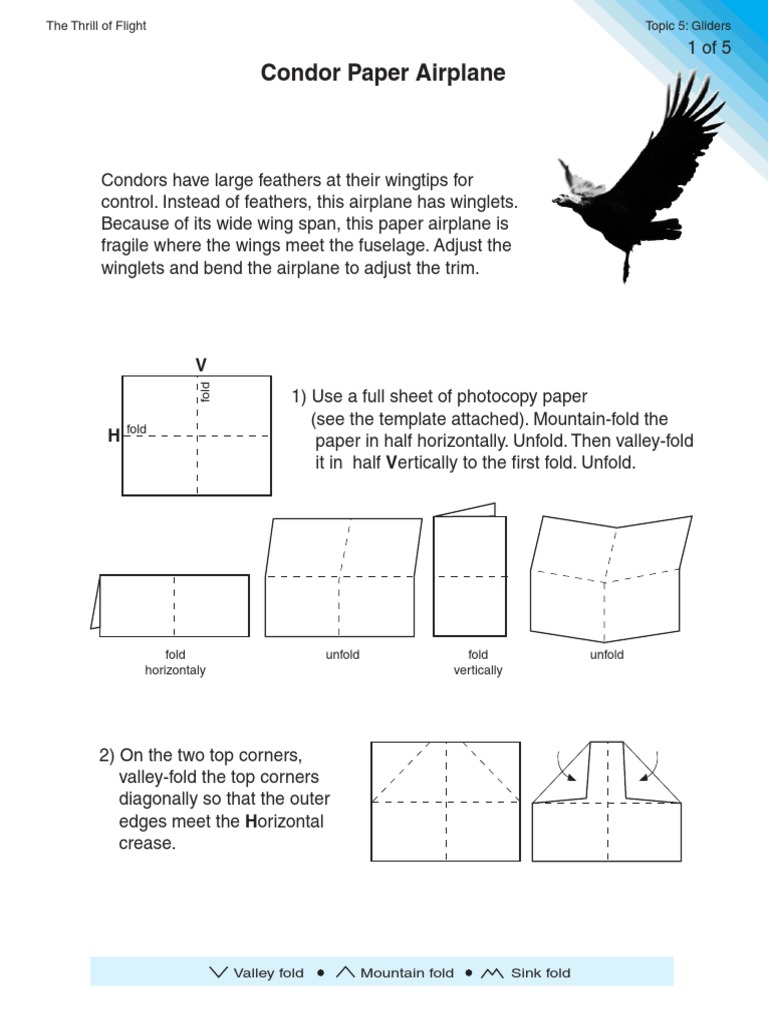 The Thrill of Flight

Topic 5: Gliders
1 of 5

Condor Paper Airplane

Condors have large feathers at their wingtips for control. Instead of feathers, this airplane has winglets. Because of its wide wing span, this paper airplane is fragile where the wings meet the fuselage. Adjust the winglets and bend the airplane to adjust the trim.

V
fold
H
fold

1) Use a full sheet of photocopy paper (see the template attached). Mountain-fold the paper in half horizontally. Unfold. Then valley-fold it in half Vertically to the first fold. Unfold.

fold horizontaly

unfold

fold vertically

unfold

2) On the two top corners, valley-fold the top corners diagonally so that the outer edges meet the Horizontal crease.

Valley fold • Mountain fold • Sink fold