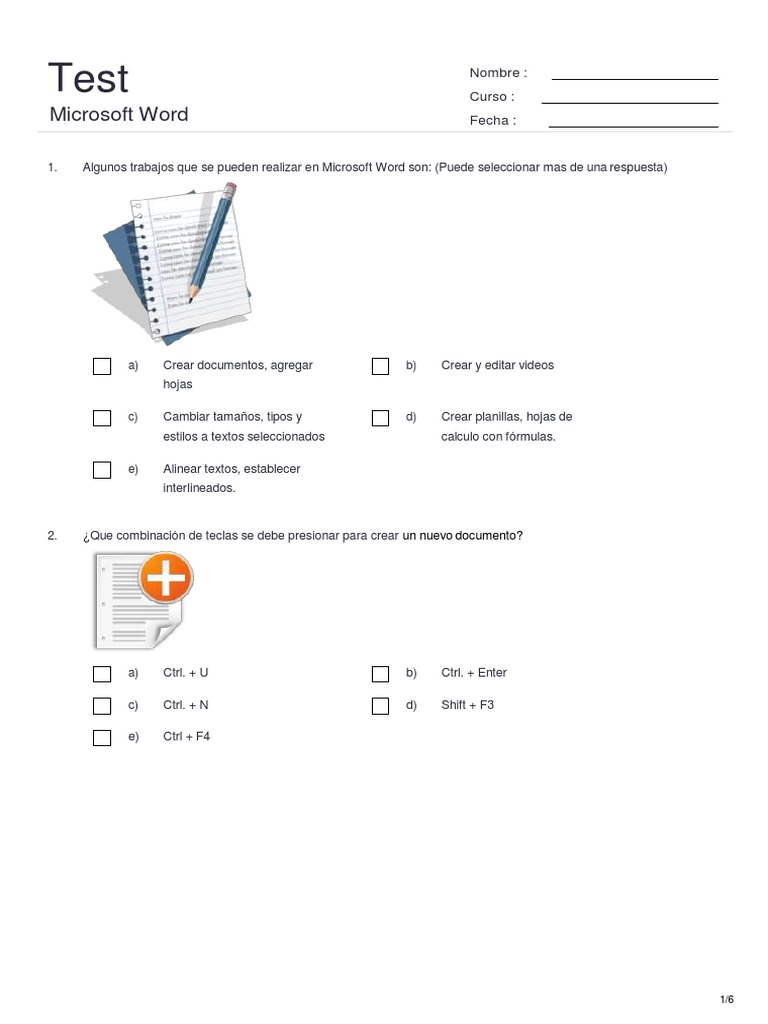 Test
Microsoft Word

Nombre :
Curso :
Fecha :

1. Algunos trabajos que se pueden realizar en Microsoft Word son: (Puede seleccionar mas de una respuesta)

a) Crear documentos, agregar hojas

b) Crear y editar videos

c) Cambiar tamaños, tipos y estilos a textos seleccionados

d) Crear planillas, hojas de calculo con fórmulas.

e) Alinear textos, establecer interlineados.

2. ¿Que combinación de teclas se debe presionar para crear un nuevo documento?

a) Ctrl. + U

b) Ctrl. + Enter

c) Ctrl. + N

d) Shift + F3

e) Ctrl + F4

1/6