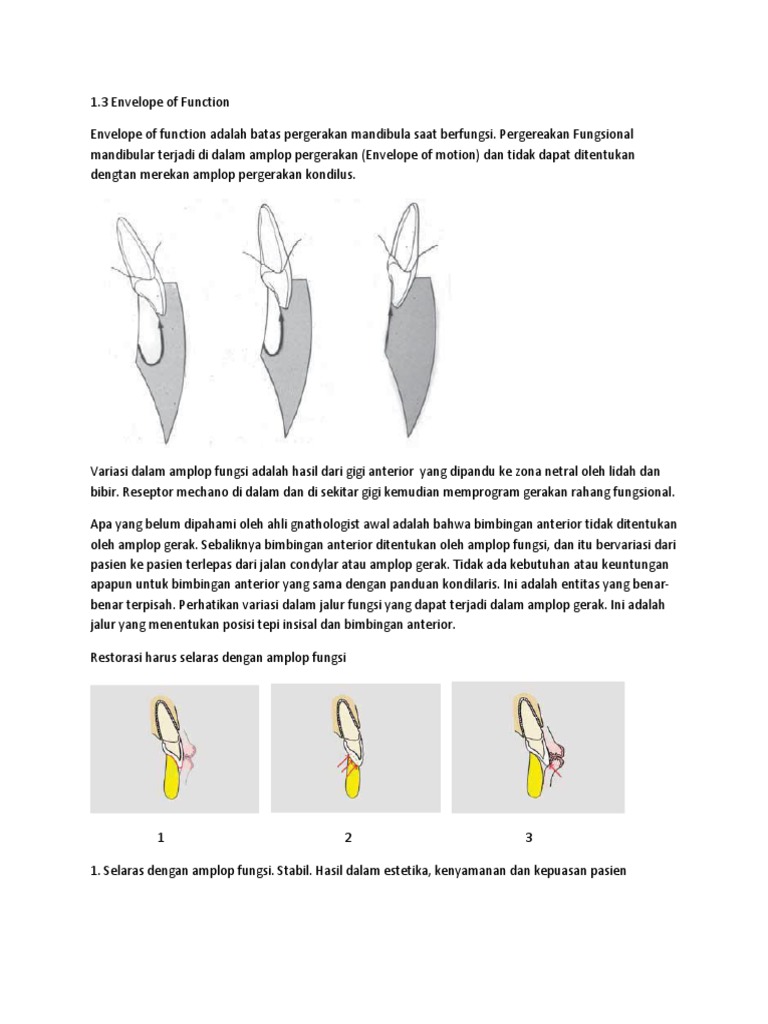 1.3 Envelope of Function

Envelope of function adalah batas pergerakan mandibula saat berfungsi. Pergereakan Fungsional mandibular terjadi di dalam amplop pergerakan (Envelope of motion) dan tidak dapat ditentukan dengtan merekan amplop pergerakan kondilus.

Variasi dalam amplop fungsi adalah hasil dari gigi anterior yang dipandu ke zona netral oleh lidah dan bibir. Reseptor mechano di dalam dan di sekitar gigi kemudian memprogram gerakan rahang fungsional.

Apa yang belum dipahami oleh ahli gnathologist awal adalah bahwa bimbingan anterior tidak ditentukan oleh amplop gerak. Sebaliknya bimbingan anterior ditentukan oleh amplop fungsi, dan itu bervariasi dari pasien ke pasien terlepas dari jalan condylar atau amplop gerak. Tidak ada kebutuhan atau keuntungan apapun untuk bimbingan anterior yang sama dengan panduan kondilaris. Ini adalah entitas yang benar-benar terpisah. Perhatikan variasi dalam jalur fungsi yang dapat terjadi dalam amplop gerak. Ini adalah jalur yang menentukan posisi tepi insisal dan bimbingan anterior.

Restorasi harus selaras dengan amplop fungsi

1 2 3

1. Selaras dengan amplop fungsi. Stabil. Hasil dalam estetika, kenyamanan dan kepuasan pasien