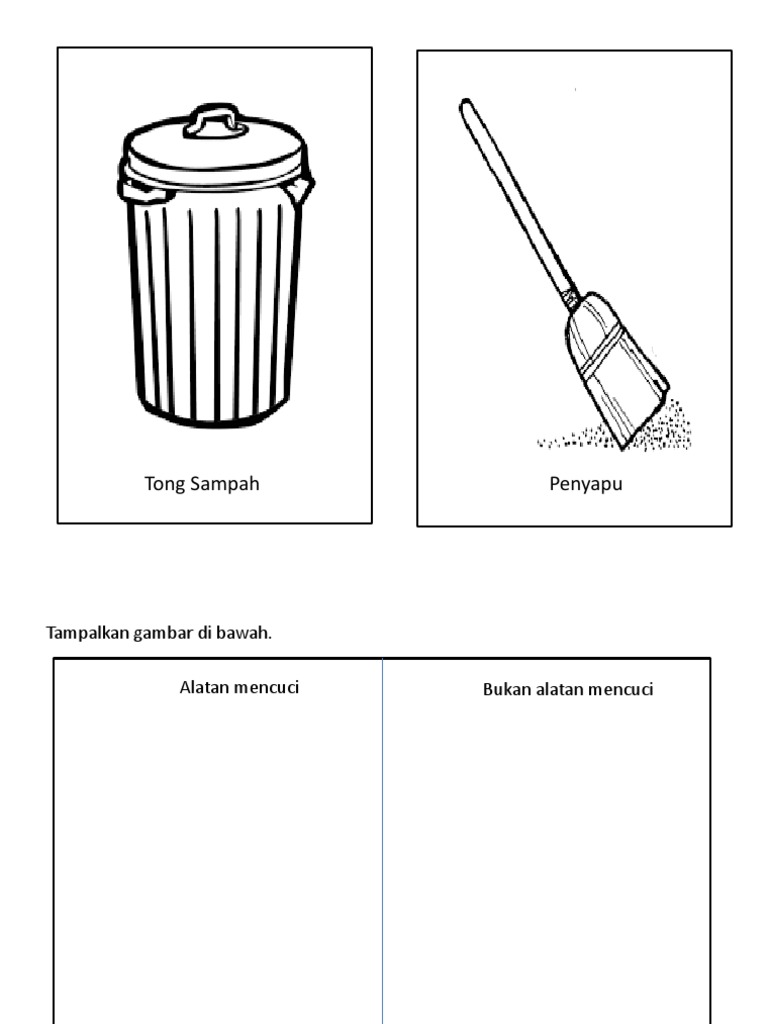 Tong Sampah

Penyapu

Tampalkan gambar di bawah.

| Alatan mencuci | Bukan alatan mencuci |
|---|---|
| | |