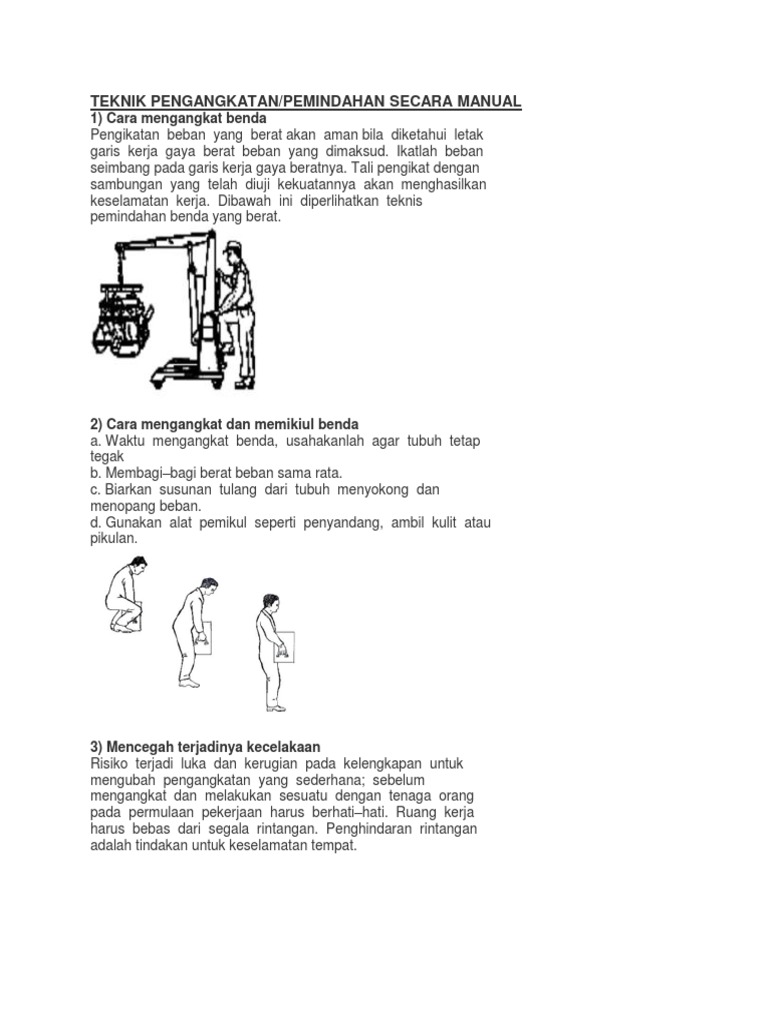 TEKNIK PENGANGKATAN/PEMINDAHAN SECARA MANUAL

1) Cara mengangkat benda

Pengikatan beban yang berat akan aman bila diketahui letak garis kerja gaya berat beban yang dimaksud. Ikatlah beban seimbang pada garis kerja gaya beratnya. Tali pengikat dengan sambungan yang telah diuji kekuatannya akan menghasilkan keselamatan kerja. Dibawah ini diperlihatkan teknis pemindahan benda yang berat.

2) Cara mengangkat dan memikiul benda

a. Waktu mengangkat benda, usahakanlah agar tubuh tetap tegak

b. Membagi–bagi berat beban sama rata.

c. Biarkan susunan tulang dari tubuh menyokong dan menopang beban.

d. Gunakan alat pemikul seperti penyandang, ambil kulit atau pikulan.

3) Mencegah terjadinya kecelakaan

Risiko terjadi luka dan kerugian pada kelengkapan untuk mengubah pengangkatan yang sederhana; sebelum mengangkat dan melakukan sesuatu dengan tenaga orang pada permulaan pekerjaan harus berhati–hati. Ruang kerja harus bebas dari segala rintangan. Penghindaran rintangan adalah tindakan untuk keselamatan tempat.