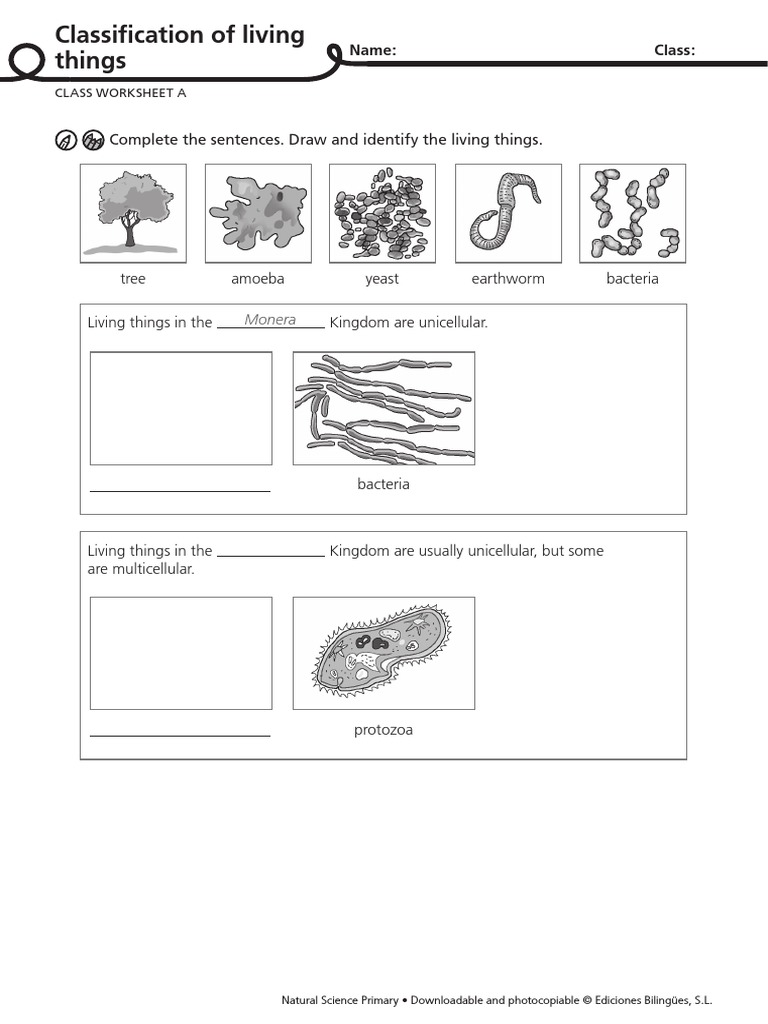 Classification of living things

Name: Class:

CLASS WORKSHEET A

Complete the sentences. Draw and identify the living things.

tree amoeba yeast earthworm bacteria

Living things in the Monera Kingdom are unicellular.

bacteria

Living things in the ______ Kingdom are usually unicellular, but some are multicellular.

protozoa

Natural Science Primary • Downloadable and photocopiable © Ediciones Bilingües, S.L.