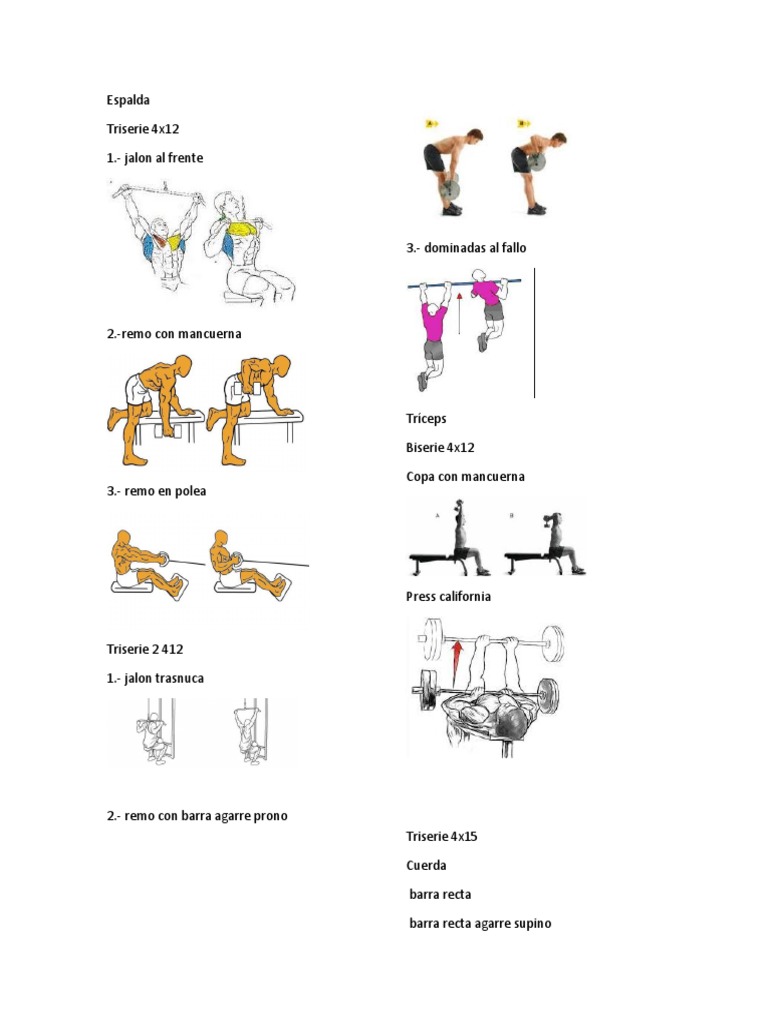 Espalda

Triserie 4x12

1.- jalon al frente

2.-remo con mancuerna

3.- remo en polea

Triserie 2 412

1.- jalon trasnuca

2.- remo con barra agarre prono

A

B

3.- dominadas al fallo

Triceps

Biserie 4x12

Copa con mancuerna

A

B

Press california

Triserie 4x15

Cuerda

barra recta

barra recta agarre supino