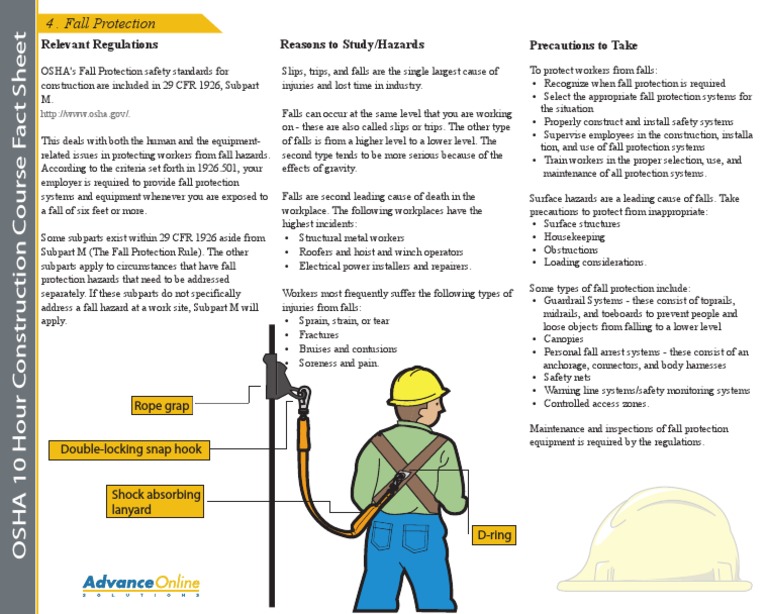 OSHA 10 Hour Construction Course Fact Sheet

4. Fall Protection

Relevant Regulations

OSHA's Fall Protection safety standards for construction are included in 29 CFR 1926, Subpart M.
http://www.osha.gov/.

This deals with both the human and the equipment-related issues in protecting workers from fall hazards. According to the criteria set forth in 1926.501, your employer is required to provide fall protection systems and equipment whenever you are exposed to a fall of six feet or more.

Some subparts exist within 29 CFR 1926 aside from Subpart M (The Fall Protection Rule). The other subparts apply to circumstances that have fall protection hazards that need to be addressed separately. If these subparts do not specifically address a fall hazard at a work site, Subpart M will apply.

Reasons to Study/Hazards

Slips, trips, and falls are the single largest cause of injuries and lost time in industry.

Falls can occur at the same level that you are working on - these are also called slips or trips. The other type of falls is from a higher level to a lower level. The second type tends to be more serious because of the effects of gravity.

Falls are second leading cause of death in the workplace. The following workplaces have the highest incidents:
• Structural metal workers
• Roofers and hoist and winch operators
• Electrical power installers and repairers.

Workers most frequently suffer the following types of injuries from falls:
• Sprain, strain, or tear
• Fractures
• Bruises and contusions
• Soreness and pain.

Precautions to Take

To protect workers from falls:
• Recognize when fall protection is required
• Select the appropriate fall protection systems for the situation
• Properly construct and install safety systems
• Supervise employees in the construction, installation, and use of fall protection systems
• Train workers in the proper selection, use, and maintenance of all protection systems.

Surface hazards are a leading cause of falls. Take precautions to protect from inappropriate:
• Surface structures
• Housekeeping
• Obstructions
• Loading considerations.

Some types of fall protection include:
• Guardrail Systems - these consist of toprails, midrails, and toeboards to prevent people and loose objects from falling to a lower level
• Canopies
• Personal fall arrest systems - these consist of an anchorage, connectors, and body harnesses
• Safety nets
• Warning line systems/safety monitoring systems
• Controlled access zones.

Maintenance and inspections of fall protection equipment is required by the regulations.

Rope grap

Double-locking snap hook

Shock absorbing lanyard

D-ring

Advance Online
SOLUTIONS