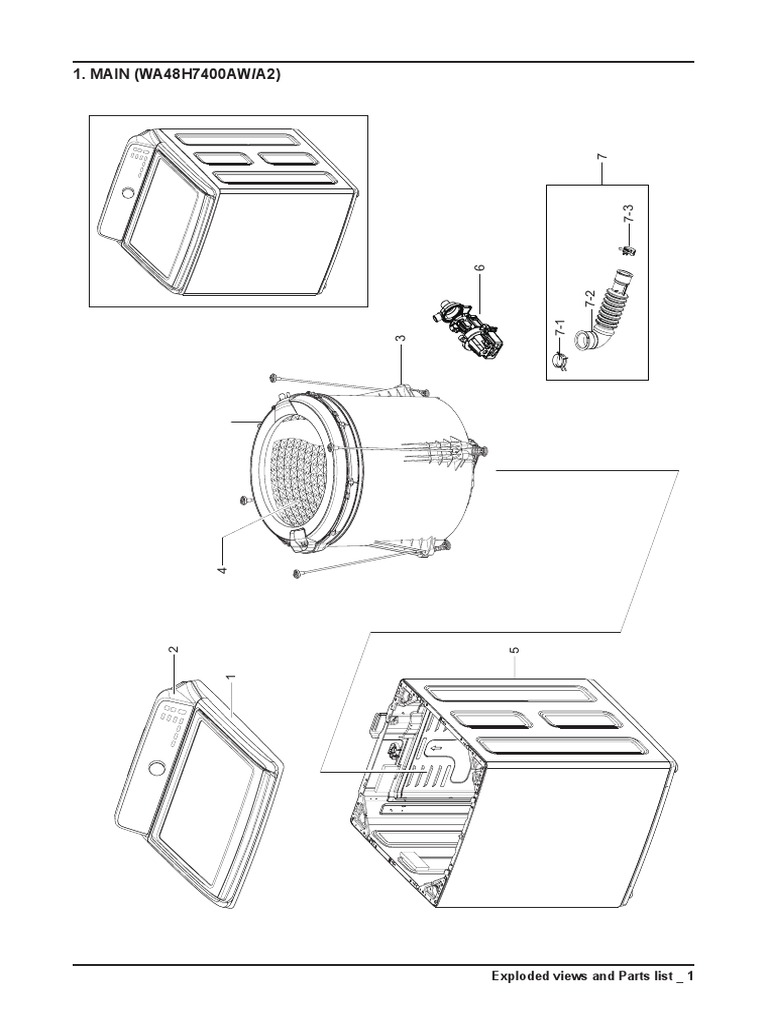 1. MAIN (WA48H7400AW/A2)

7

7-3

7-2

7-1

6

3

4

2

1

5

Exploded views and Parts list _ 1