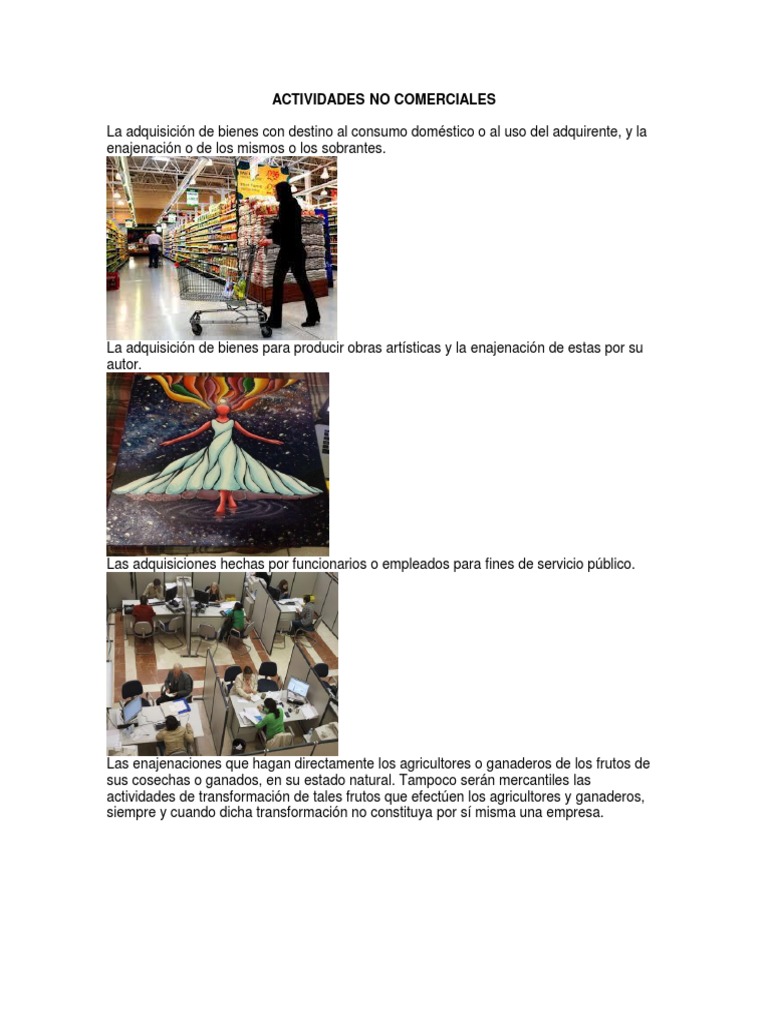 ACTIVIDADES NO COMERCIALES

La adquisición de bienes con destino al consumo doméstico o al uso del adquirente, y la enajenación o de los mismos o los sobrantes.

La adquisición de bienes para producir obras artísticas y la enajenación de estas por su autor.

Las adquisiciones hechas por funcionarios o empleados para fines de servicio público.

Las enajenaciones que hagan directamente los agricultores o ganaderos de los frutos de sus cosechas o ganados, en su estado natural. Tampoco serán mercantiles las actividades de transformación de tales frutos que efectúen los agricultores y ganaderos, siempre y cuando dicha transformación no constituya por sí misma una empresa.