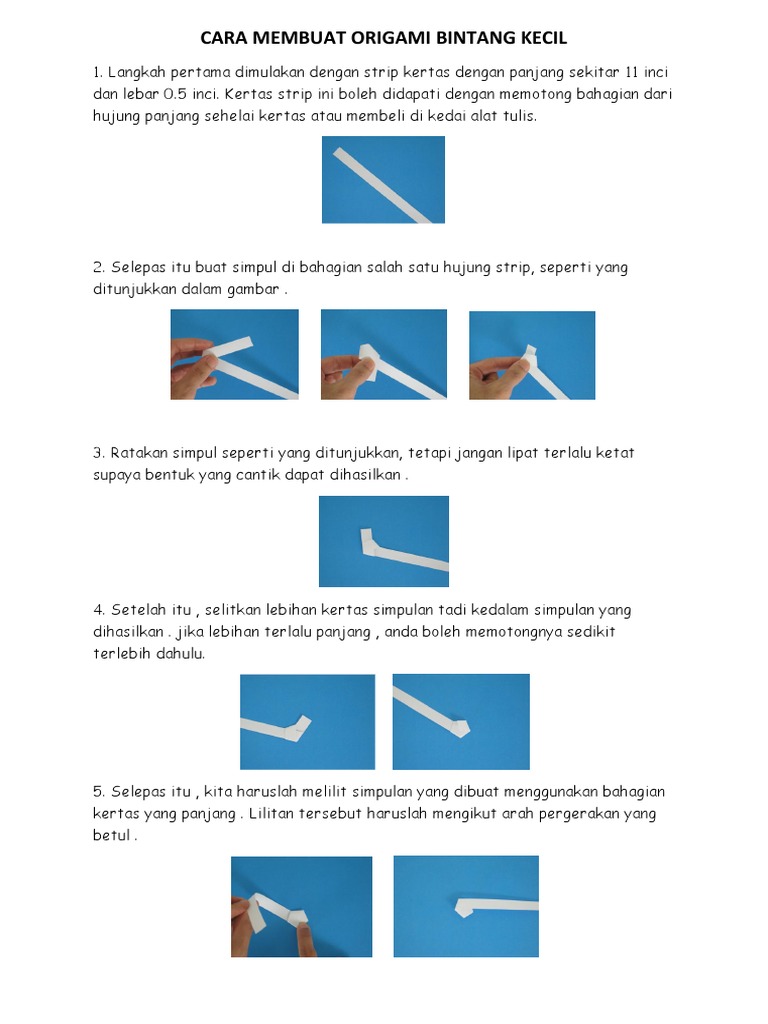 CARA MEMBUAT ORIGAMI BINTANG KECIL

1. Langkah pertama dimulakan dengan strip kertas dengan panjang sekitar 11 inci dan lebar 0.5 inci. Kertas strip ini boleh didapati dengan memotong bahagian dari hujung panjang sehelai kertas atau membeli di kedai alat tulis.

2. Selepas itu buat simpul di bahagian salah satu hujung strip, seperti yang ditunjukkan dalam gambar .

3. Ratakan simpul seperti yang ditunjukkan, tetapi jangan lipat terlalu ketat supaya bentuk yang cantik dapat dihasilkan .

4. Setelah itu , selitkan lebihan kertas simpulan tadi kedalam simpulan yang dihasilkan . jika lebihan terlalu panjang , anda boleh memotongnya sedikit terlebih dahulu.

5. Selepas itu , kita haruslah melilit simpulan yang dibuat menggunakan bahagian kertas yang panjang . Lilitan tersebut haruslah mengikut arah pergerakan yang betul .