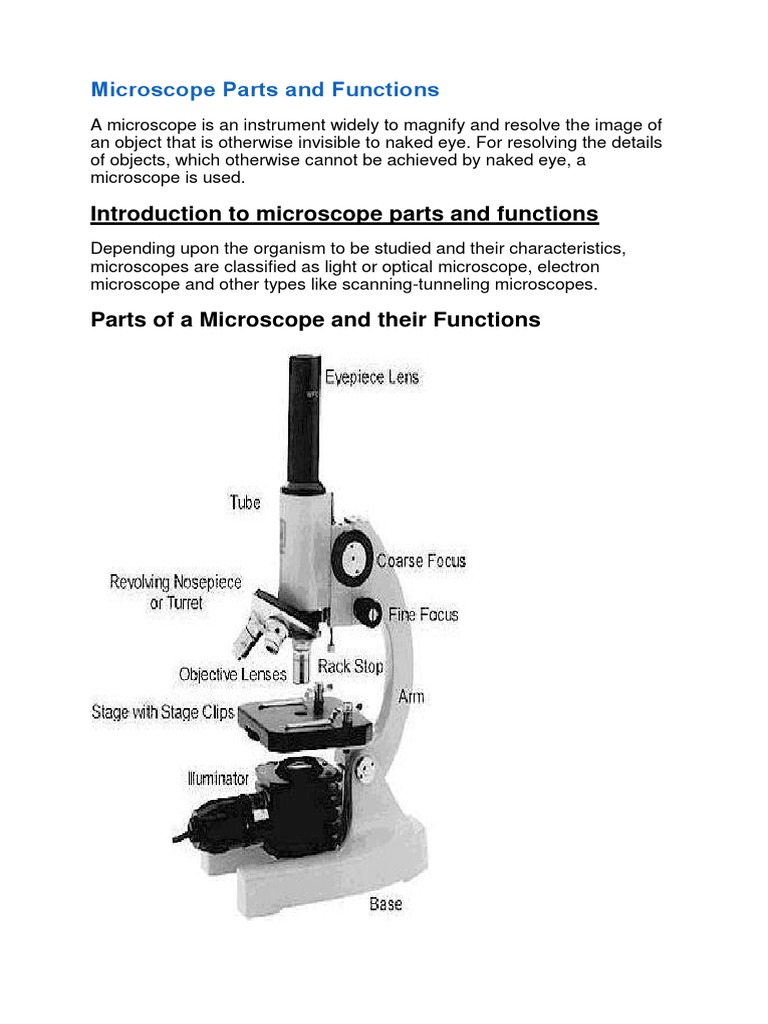 Microscope Parts and Functions

A microscope is an instrument widely to magnify and resolve the image of an object that is otherwise invisible to naked eye. For resolving the details of objects, which otherwise cannot be achieved by naked eye, a microscope is used.

Introduction to microscope parts and functions

Depending upon the organism to be studied and their characteristics, microscopes are classified as light or optical microscope, electron microscope and other types like scanning-tunneling microscopes.

Parts of a Microscope and their Functions

Eyepiece Lens

Tube

Coarse Focus

Revolving Nosepiece or Turret

Fine Focus

Objective Lenses

Rack Stop

Arm

Stage with Stage Clips

Illuminator

Base