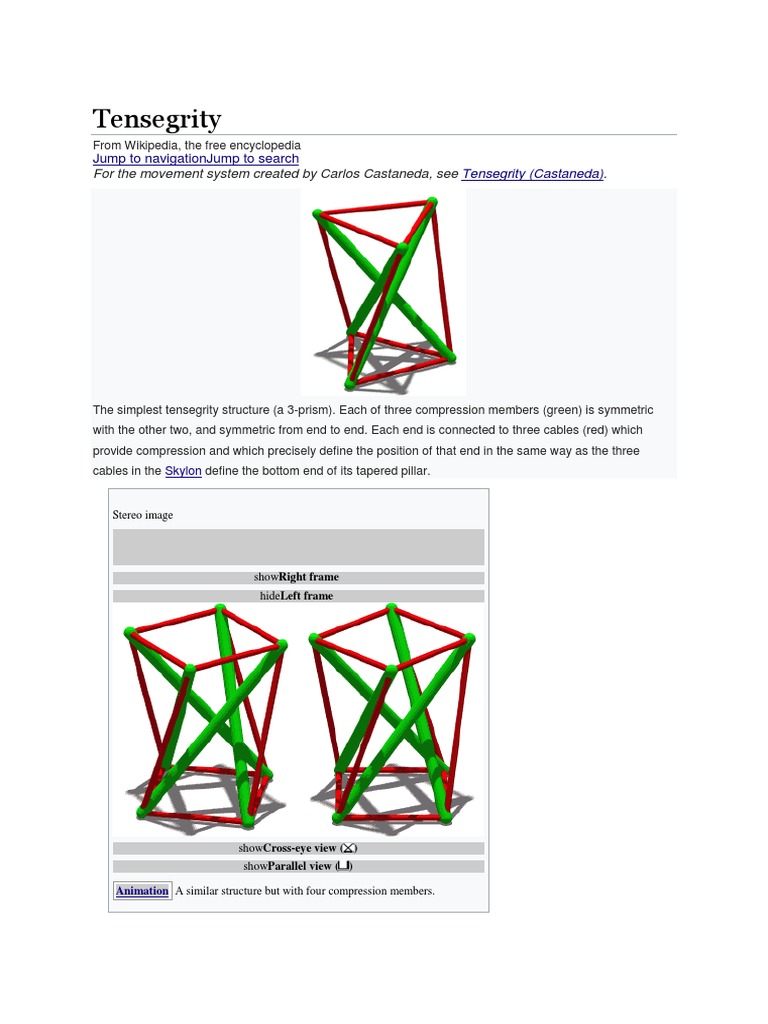 Tensegrity

From Wikipedia, the free encyclopedia
Jump to navigationJump to search
For the movement system created by Carlos Castaneda, see Tensegrity (Castaneda).

The simplest tensegrity structure (a 3-prism). Each of three compression members (green) is symmetric with the other two, and symmetric from end to end. Each end is connected to three cables (red) which provide compression and which precisely define the position of that end in the same way as the three cables in the Skylon define the bottom end of its tapered pillar.

Stereo image

showRight frame
hideLeft frame

showCross-eye view (⨯)
showParallel view (⊔)

Animation A similar structure but with four compression members.