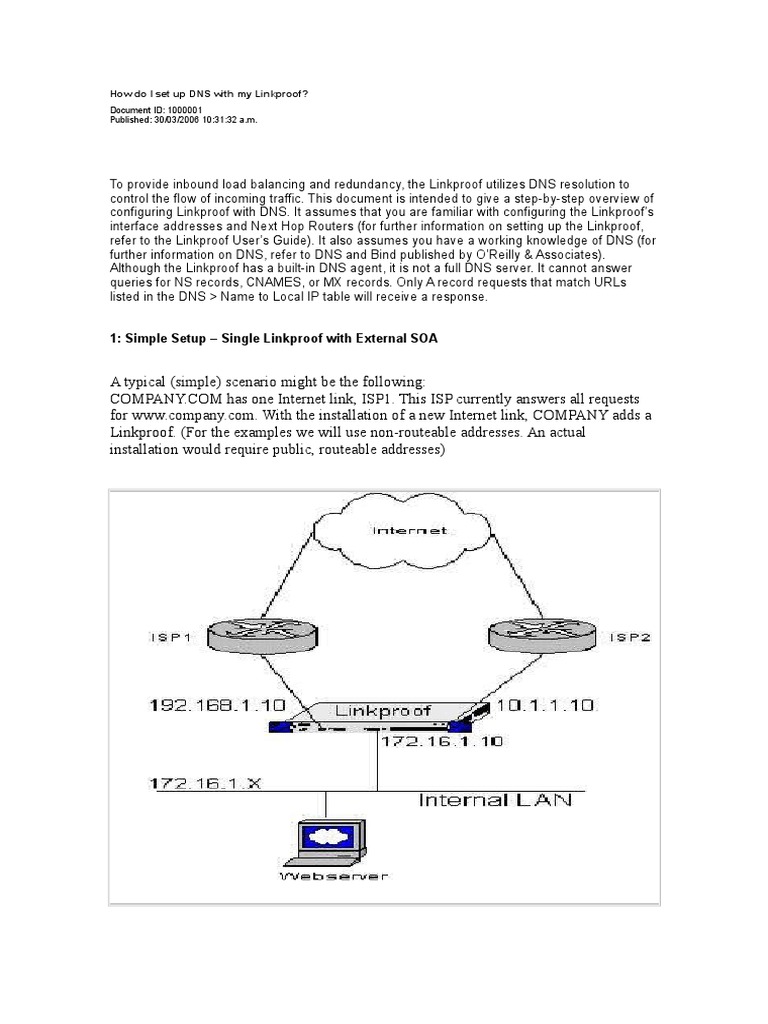 How do I set up DNS with my Linkproof?

Document ID: 1000001
Published: 30/03/2006 10:31:32 a.m.

To provide inbound load balancing and redundancy, the Linkproof utilizes DNS resolution to control the flow of incoming traffic. This document is intended to give a step-by-step overview of configuring Linkproof with DNS. It assumes that you are familiar with configuring the Linkproof's interface addresses and Next Hop Routers (for further information on setting up the Linkproof, refer to the Linkproof User's Guide). It also assumes you have a working knowledge of DNS (for further information on DNS, refer to DNS and Bind published by O'Reilly & Associates). Although the Linkproof has a built-in DNS agent, it is not a full DNS server. It cannot answer queries for NS records, CNAMES, or MX records. Only A record requests that match URLs listed in the DNS > Name to Local IP table will receive a response.

1: Simple Setup – Single Linkproof with External SOA

A typical (simple) scenario might be the following:
COMPANY.COM has one Internet link, ISP1. This ISP currently answers all requests for www.company.com. With the installation of a new Internet link, COMPANY adds a Linkproof. (For the examples we will use non-routeable addresses. An actual installation would require public, routeable addresses)

Internet
ISP1
ISP2
192.168.1.10
Linkproof
10.1.1.10
172.16.1.10
172.16.1.X
Internal LAN
Webserver