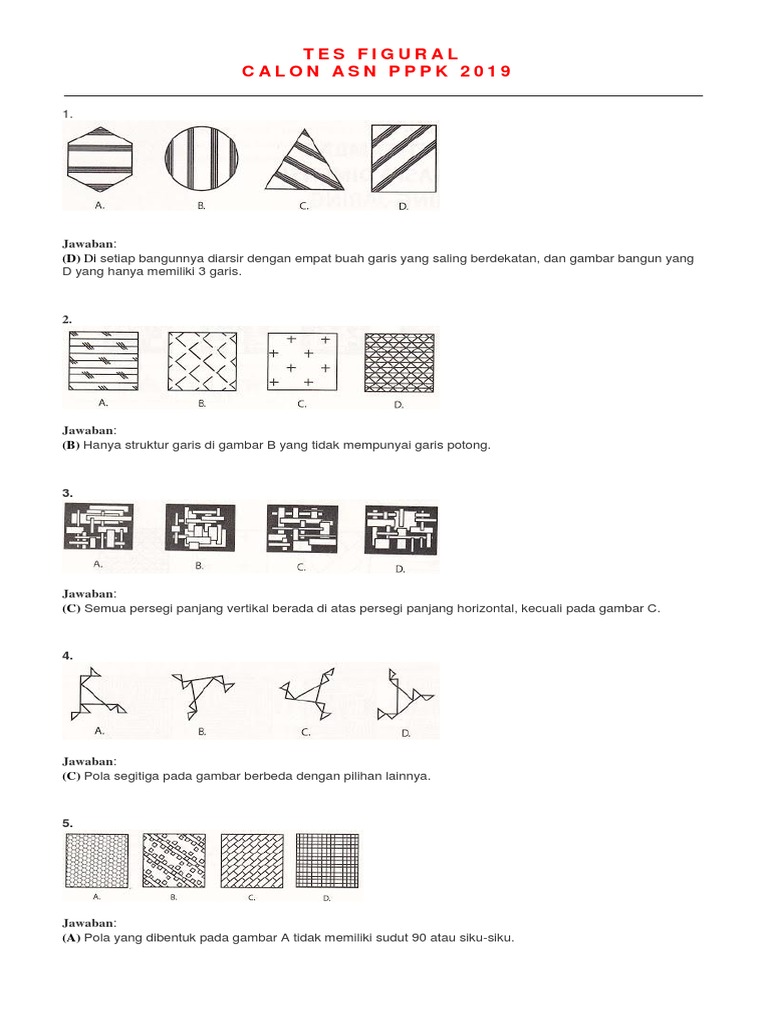 TES FIGURAL
CALON ASN PPPK 2019

1.

A. B. C. D.

Jawaban:
(D) Di setiap bangunnya diarsir dengan empat buah garis yang saling berdekatan, dan gambar bangun yang D yang hanya memiliki 3 garis.

2.

A. B. C. D.

Jawaban:
(B) Hanya struktur garis di gambar B yang tidak mempunyai garis potong.

3.

A. B. C. D.

Jawaban:
(C) Semua persegi panjang vertikal berada di atas persegi panjang horizontal, kecuali pada gambar C.

4.

A. B. C. D.

Jawaban:
(C) Pola segitiga pada gambar berbeda dengan pilihan lainnya.

5.

A. B. C. D.

Jawaban:
(A) Pola yang dibentuk pada gambar A tidak memiliki sudut 90 atau siku-siku.