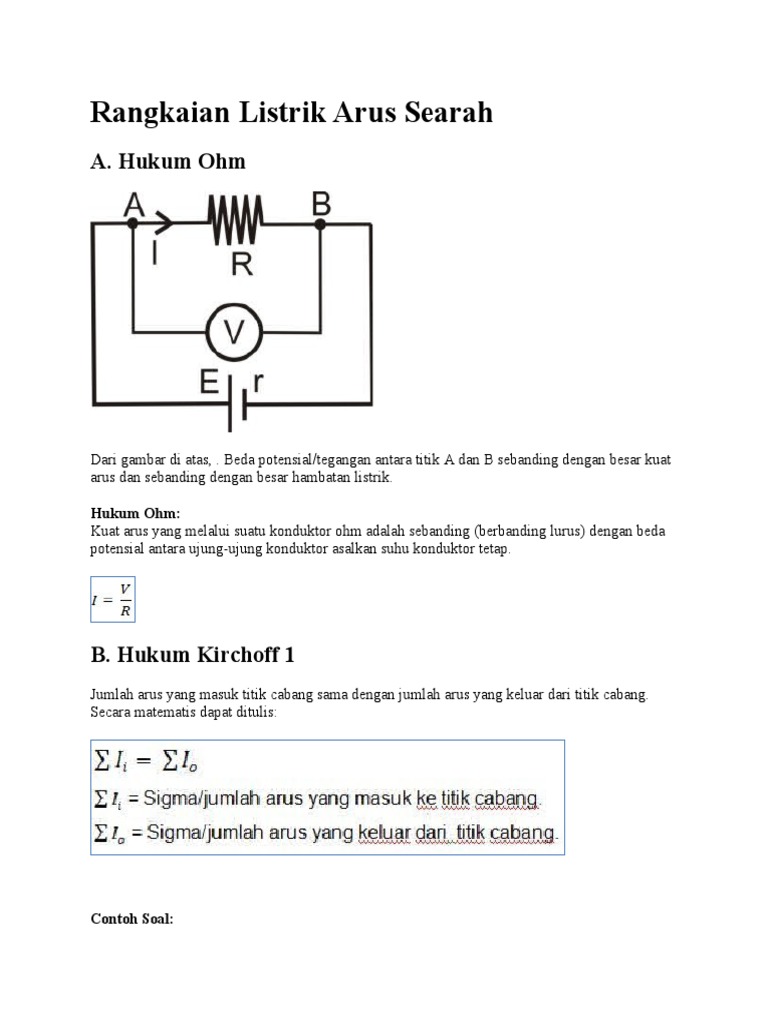 Rangkaian Listrik Arus Searah

A. Hukum Ohm

A
B
I
R
V
E
r

Dari gambar di atas, . Beda potensial/tegangan antara titik A dan B sebanding dengan besar kuat arus dan sebanding dengan besar hambatan listrik.

Hukum Ohm:
Kuat arus yang melalui suatu konduktor ohm adalah sebanding (berbanding lurus) dengan beda potensial antara ujung-ujung konduktor asalkan suhu konduktor tetap.

$I = \frac{V}{R}$

B. Hukum Kirchoff 1

Jumlah arus yang masuk titik cabang sama dengan jumlah arus yang keluar dari titik cabang. Secara matematis dapat ditulis:

$\sum I_i = \sum I_o$
$\sum I_i$ = Sigma/jumlah arus yang masuk ke titik cabang.
$\sum I_o$ = Sigma/jumlah arus yang keluar dari titik cabang.

Contoh Soal: