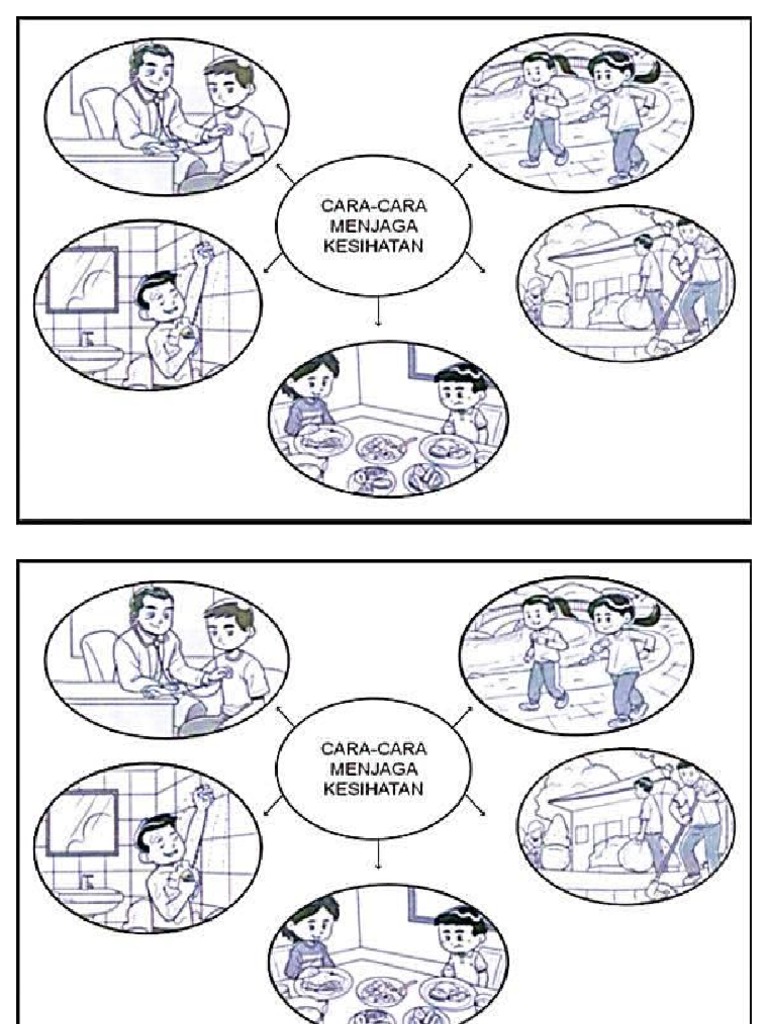 CARA-CARA MENJAGA KESIHATAN

CARA-CARA MENJAGA KESIHATAN