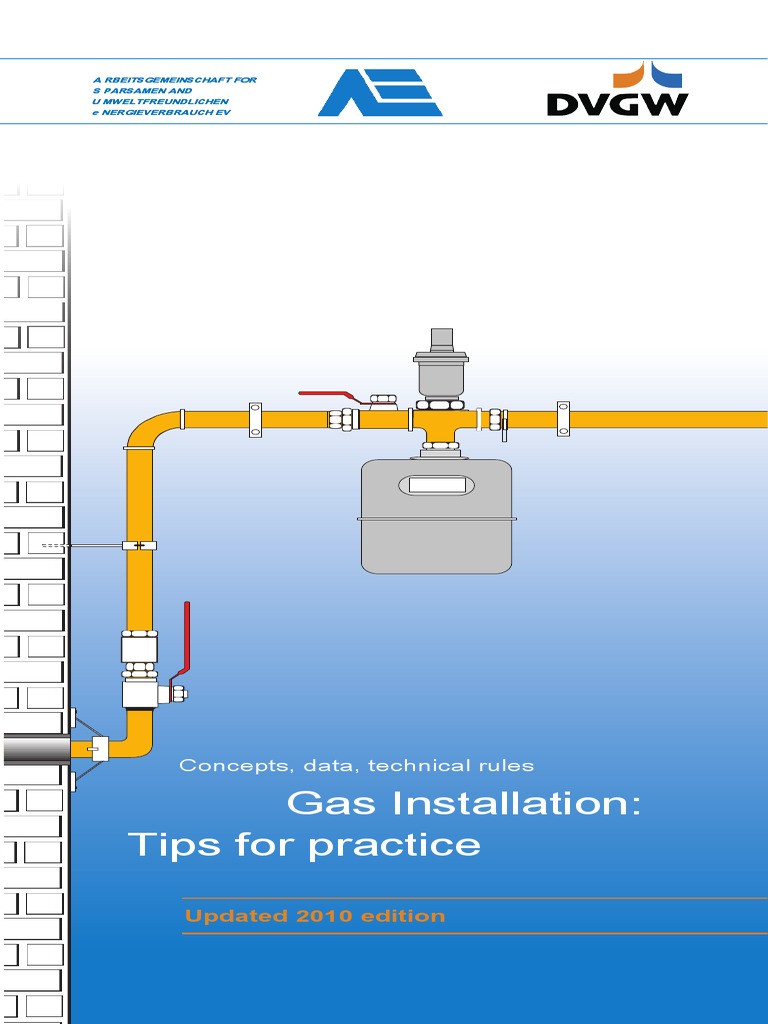 A RBEITSGEMEINSCHAFT FOR
S PARSAMEN AND
U MWELTFREUNDLICHEN
e NERGIEVERBRAUCH EV

DVGW

Concepts, data, technical rules

Gas Installation:
Tips for practice

Updated 2010 edition