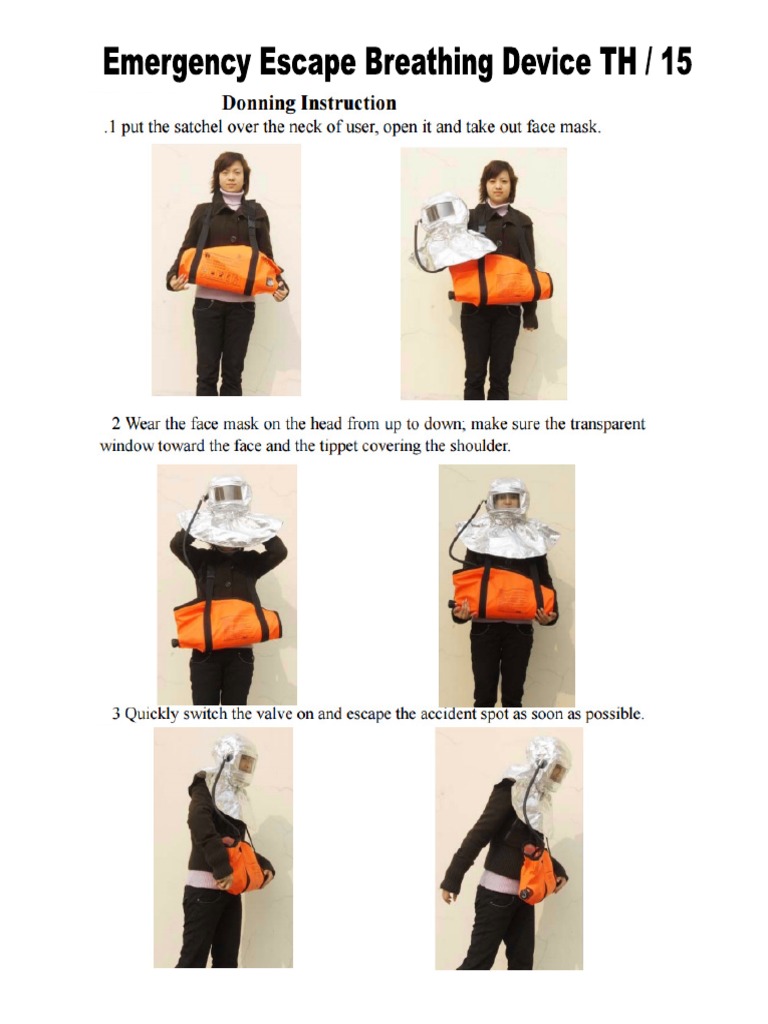 Emergency Escape Breathing Device TH / 15

Donning Instruction

.1 put the satchel over the neck of user, open it and take out face mask.

2 Wear the face mask on the head from up to down; make sure the transparent window toward the face and the tippet covering the shoulder.

3 Quickly switch the valve on and escape the accident spot as soon as possible.