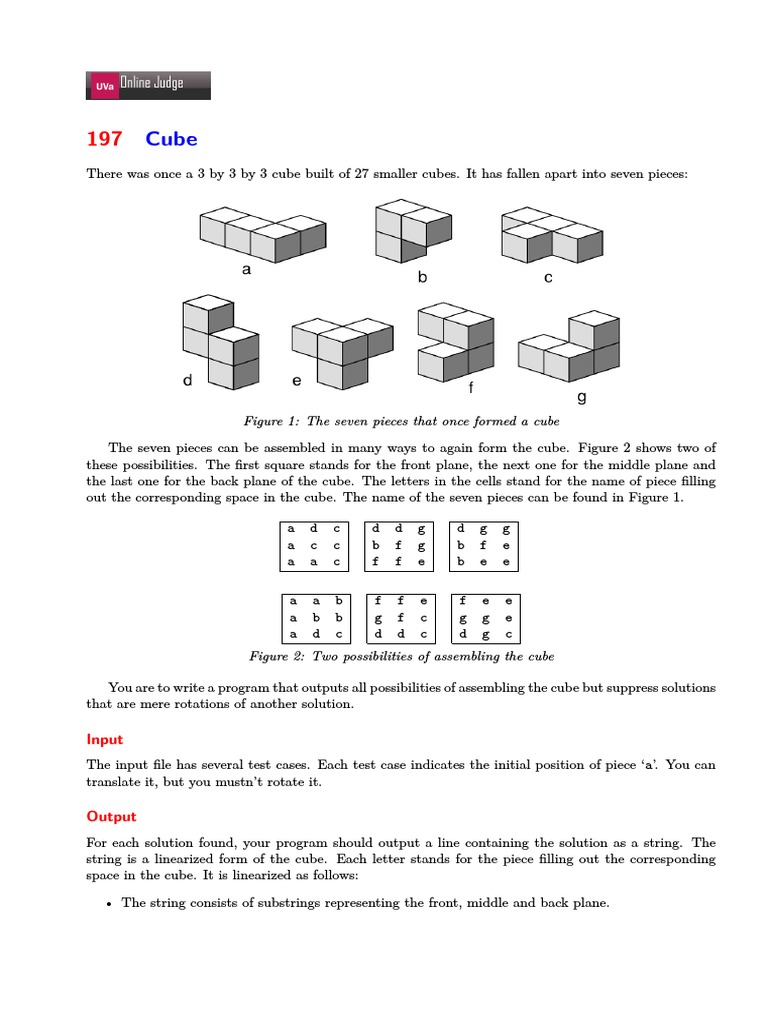 UVa Online Judge

197 Cube

There was once a 3 by 3 by 3 cube built of 27 smaller cubes. It has fallen apart into seven pieces:

a

b

c

d

e

f

g

Figure 1: The seven pieces that once formed a cube

The seven pieces can be assembled in many ways to again form the cube. Figure 2 shows two of these possibilities. The first square stands for the front plane, the next one for the middle plane and the last one for the back plane of the cube. The letters in the cells stand for the name of piece filling out the corresponding space in the cube. The name of the seven pieces can be found in Figure 1.

| a | d | c |
|---|---|---|
| a | c | c |
| a | a | c |

| d | d | g |
|---|---|---|
| b | f | g |
| f | f | e |

| d | g | g |
|---|---|---|
| b | f | e |
| b | e | e |

| a | a | b |
|---|---|---|
| a | b | b |
| a | d | c |

| f | f | e |
|---|---|---|
| g | f | c |
| d | d | c |

| f | e | e |
|---|---|---|
| g | g | e |
| d | g | c |

Figure 2: Two possibilities of assembling the cube

You are to write a program that outputs all possibilities of assembling the cube but suppress solutions that are mere rotations of another solution.

Input

The input file has several test cases. Each test case indicates the initial position of piece 'a'. You can translate it, but you mustn't rotate it.

Output

For each solution found, your program should output a line containing the solution as a string. The string is a linearized form of the cube. Each letter stands for the piece filling out the corresponding space in the cube. It is linearized as follows:

• The string consists of substrings representing the front, middle and back plane.