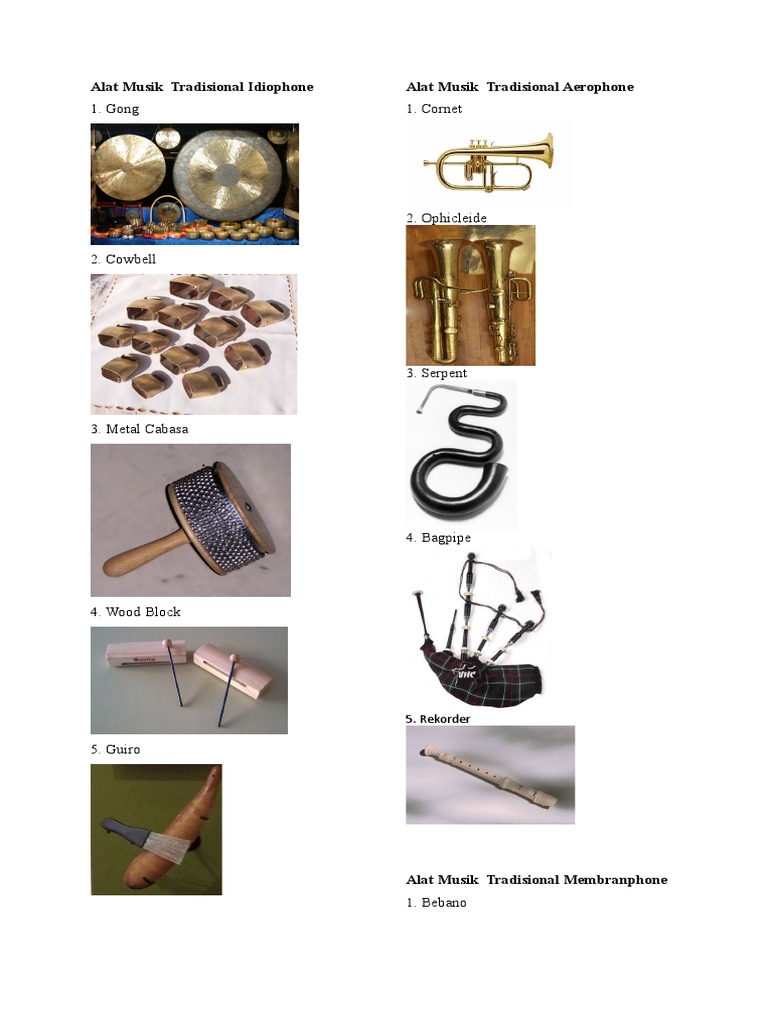 Alat Musik Tradisional Idiophone

1. Gong

2. Cowbell

3. Metal Cabasa

4. Wood Block

5. Guiro

Alat Musik Tradisional Aerophone

1. Cornet

2. Ophicleide

3. Serpent

4. Bagpipe

5. Rekorder

Alat Musik Tradisional Membranphone

1. Bebano