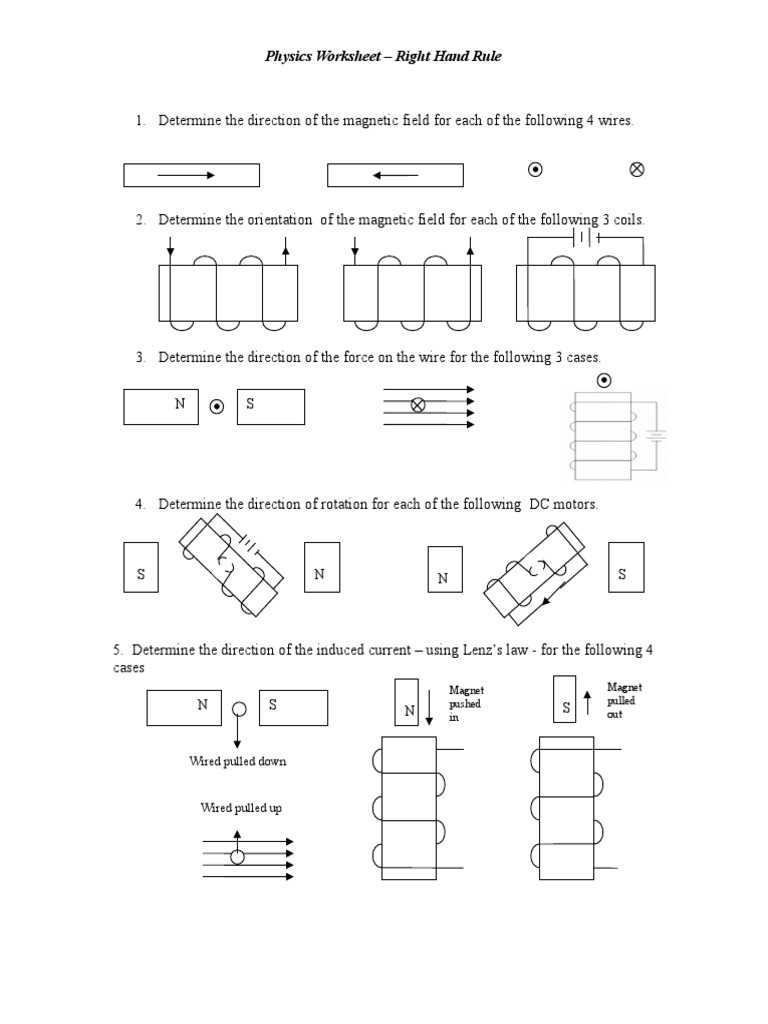 Physics Worksheet – Right Hand Rule

1. Determine the direction of the magnetic field for each of the following 4 wires.

2. Determine the orientation of the magnetic field for each of the following 3 coils.

3. Determine the direction of the force on the wire for the following 3 cases.

N S

4. Determine the direction of rotation for each of the following DC motors.

S N N S

5. Determine the direction of the induced current – using Lenz's law - for the following 4 cases

N S

Wired pulled down

Wired pulled up

N Magnet pushed in

S Magnet pulled out