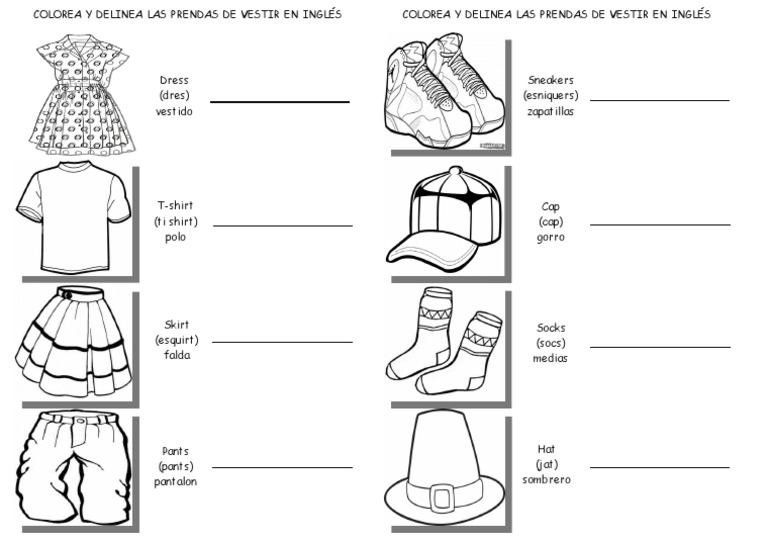 COLOREA Y DELINEA LAS PRENDAS DE VESTIR EN INGLÉS

Dress
(dres)
vestido

T-shirt
(ti shirt)
polo

Skirt
(esquirt)
falda

Pants
(pants)
pantalon

COLOREA Y DELINEA LAS PRENDAS DE VESTIR EN INGLÉS

Sneakers
(esniquers)
zapatillas

Cap
(cap)
gorro

Socks
(socs)
medias

Hat
(jat)
sombrero