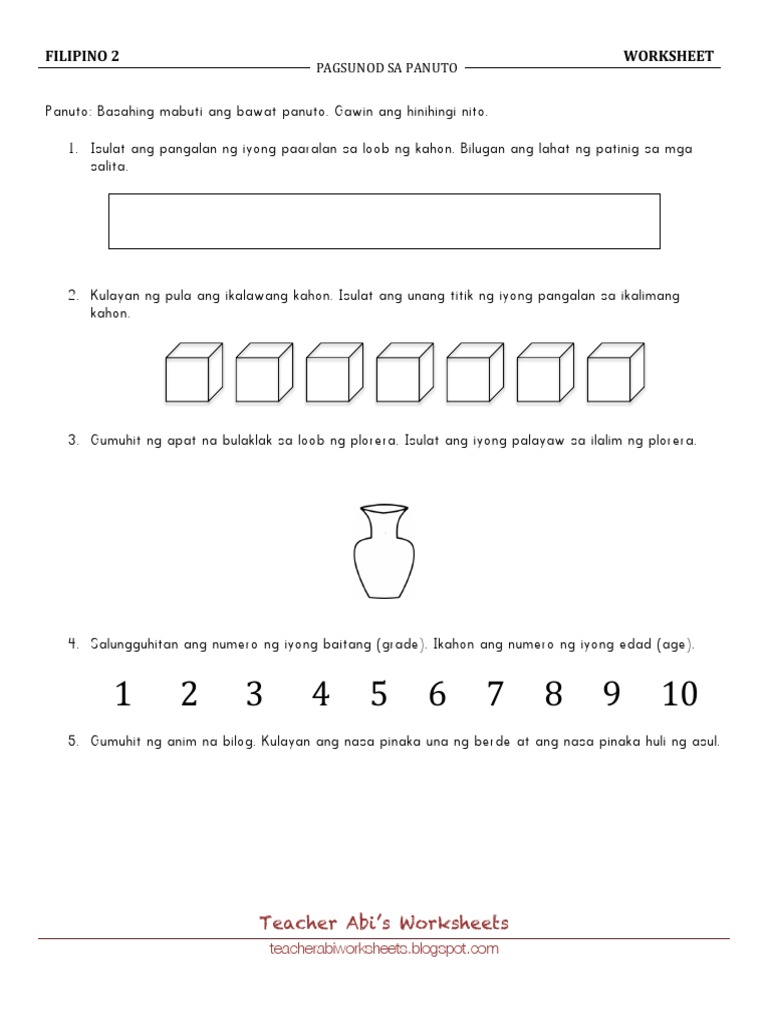 FILIPINO 2

PAGSUNOD SA PANUTO

WORKSHEET

Panuto: Basahing mabuti ang bawat panuto. Gawin ang hinihingi nito.

1. Isulat ang pangalan ng iyong paaralan sa loob ng kahon. Bilugan ang lahat ng patinig sa mga salita.

2. Kulayan ng pula ang ikalawang kahon. Isulat ang unang titik ng iyong pangalan sa ikalimang kahon.

3. Gumuhit ng apat na bulaklak sa loob ng plorera. Isulat ang iyong palayaw sa ilalim ng plorera.

4. Salungguhitan ang numero ng iyong baitang (grade). Ikahon ang numero ng iyong edad (age).

1 2 3 4 5 6 7 8 9 10

5. Gumuhit ng anim na bilog. Kulayan ang nasa pinaka una ng berde at ang nasa pinaka huli ng asul.

Teacher Abi's Worksheets
teacherabiworksheets.blogspot.com