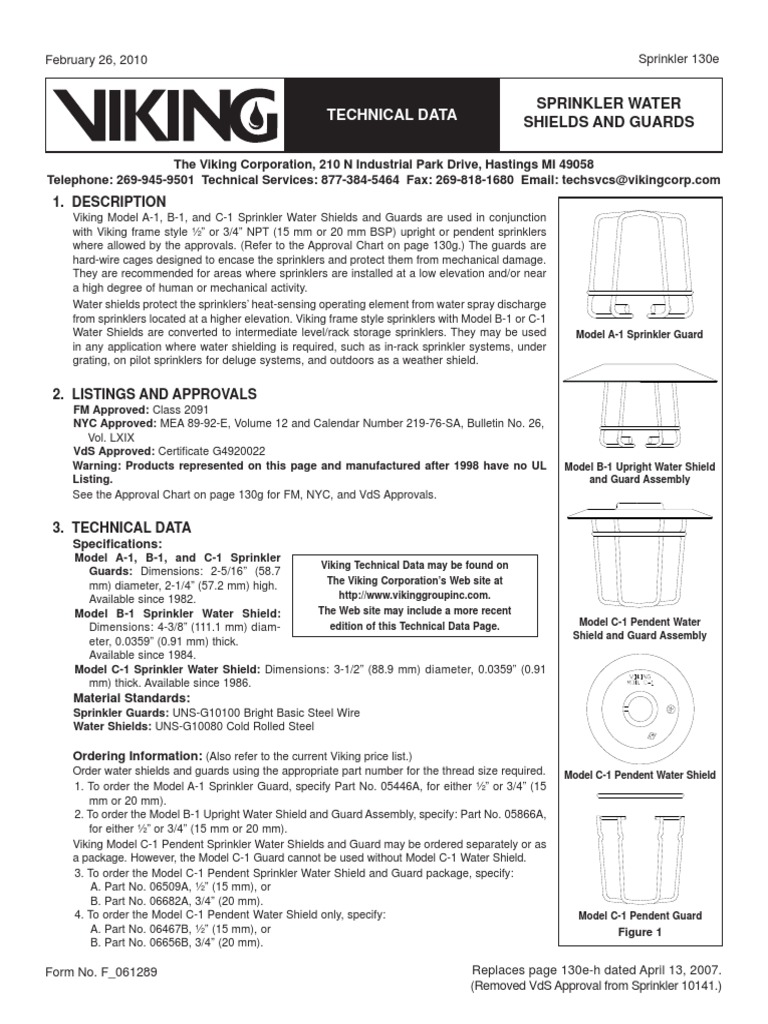 February 26, 2010

Sprinkler 130e

VIKING

TECHNICAL DATA

SPRINKLER WATER SHIELDS AND GUARDS

The Viking Corporation, 210 N Industrial Park Drive, Hastings MI 49058
Telephone: 269-945-9501 Technical Services: 877-384-5464 Fax: 269-818-1680 Email: techsvcs@vikingcorp.com

1. DESCRIPTION
Viking Model A-1, B-1, and C-1 Sprinkler Water Shields and Guards are used in conjunction with Viking frame style ½" or 3/4" NPT (15 mm or 20 mm BSP) upright or pendent sprinklers where allowed by the approvals. (Refer to the Approval Chart on page 130g.) The guards are hard-wire cages designed to encase the sprinklers and protect them from mechanical damage. They are recommended for areas where sprinklers are installed at a low elevation and/or near a high degree of human or mechanical activity.

Water shields protect the sprinklers' heat-sensing operating element from water spray discharge from sprinklers located at a higher elevation. Viking frame style sprinklers with Model B-1 or C-1 Water Shields are converted to intermediate level/rack storage sprinklers. They may be used in any application where water shielding is required, such as in-rack sprinkler systems, under grating, on pilot sprinklers for deluge systems, and outdoors as a weather shield.

2. LISTINGS AND APPROVALS
FM Approved: Class 2091
NYC Approved: MEA 89-92-E, Volume 12 and Calendar Number 219-76-SA, Bulletin No. 26, Vol. LXIX
VdS Approved: Certificate G4920022
Warning: Products represented on this page and manufactured after 1998 have no UL Listing.
See the Approval Chart on page 130g for FM, NYC, and VdS Approvals.

3. TECHNICAL DATA
Specifications:
Model A-1, B-1, and C-1 Sprinkler Guards: Dimensions: 2-5/16" (58.7 mm) diameter, 2-1/4" (57.2 mm) high. Available since 1982.
Model B-1 Sprinkler Water Shield: Dimensions: 4-3/8" (111.1 mm) diameter, 0.0359" (0.91 mm) thick. Available since 1984.
Model C-1 Sprinkler Water Shield: Dimensions: 3-1/2" (88.9 mm) diameter, 0.0359" (0.91 mm) thick. Available since 1986.

Viking Technical Data may be found on The Viking Corporation's Web site at http://www.vikinggroupinc.com. The Web site may include a more recent edition of this Technical Data Page.

Material Standards:
Sprinkler Guards: UNS-G10100 Bright Basic Steel Wire
Water Shields: UNS-G10080 Cold Rolled Steel

Ordering Information: (Also refer to the current Viking price list.)
Order water shields and guards using the appropriate part number for the thread size required.
1. To order the Model A-1 Sprinkler Guard, specify Part No. 05446A, for either ½" or 3/4" (15 mm or 20 mm).
2. To order the Model B-1 Upright Water Shield and Guard Assembly, specify: Part No. 05866A, for either ½" or 3/4" (15 mm or 20 mm).
Viking Model C-1 Pendent Sprinkler Water Shields and Guard may be ordered separately or as a package. However, the Model C-1 Guard cannot be used without Model C-1 Water Shield.
3. To order the Model C-1 Pendent Sprinkler Water Shield and Guard package, specify:
A. Part No. 06509A, ½" (15 mm), or
B. Part No. 06682A, 3/4" (20 mm).
4. To order the Model C-1 Pendent Water Shield only, specify:
A. Part No. 06467B, ½" (15 mm), or
B. Part No. 06656B, 3/4" (20 mm).

Model A-1 Sprinkler Guard

Model B-1 Upright Water Shield and Guard Assembly

Model C-1 Pendent Water Shield and Guard Assembly

VIKING

Model C-1 Pendent Water Shield

Model C-1 Pendent Guard
Figure 1

Form No. F_061289

Replaces page 130e-h dated April 13, 2007.
(Removed VdS Approval from Sprinkler 10141.)