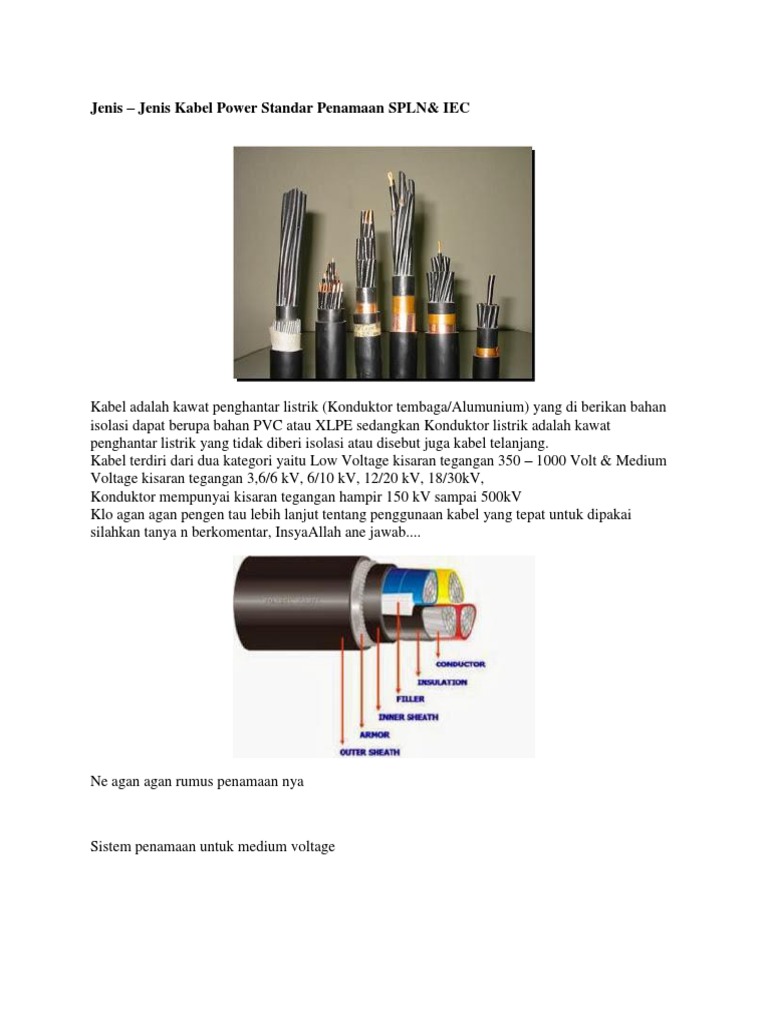 Jenis – Jenis Kabel Power Standar Penamaan SPLN& IEC

Kabel adalah kawat penghantar listrik (Konduktor tembaga/Alumunium) yang di berikan bahan isolasi dapat berupa bahan PVC atau XLPE sedangkan Konduktor listrik adalah kawat penghantar listrik yang tidak diberi isolasi atau disebut juga kabel telanjang.
Kabel terdiri dari dua kategori yaitu Low Voltage kisaran tegangan 350 – 1000 Volt & Medium Voltage kisaran tegangan 3,6/6 kV, 6/10 kV, 12/20 kV, 18/30kV,
Konduktor mempunyai kisaran tegangan hampir 150 kV sampai 500kV
Klo agan agan pengen tau lebih lanjut tentang penggunaan kabel yang tepat untuk dipakai silahkan tanya n berkomentar, InsyaAllah ane jawab....

CONDUCTOR
INSULATION
FILLER
INNER SHEATH
ARMOR
OUTER SHEATH

Ne agan agan rumus penamaan nya

Sistem penamaan untuk medium voltage