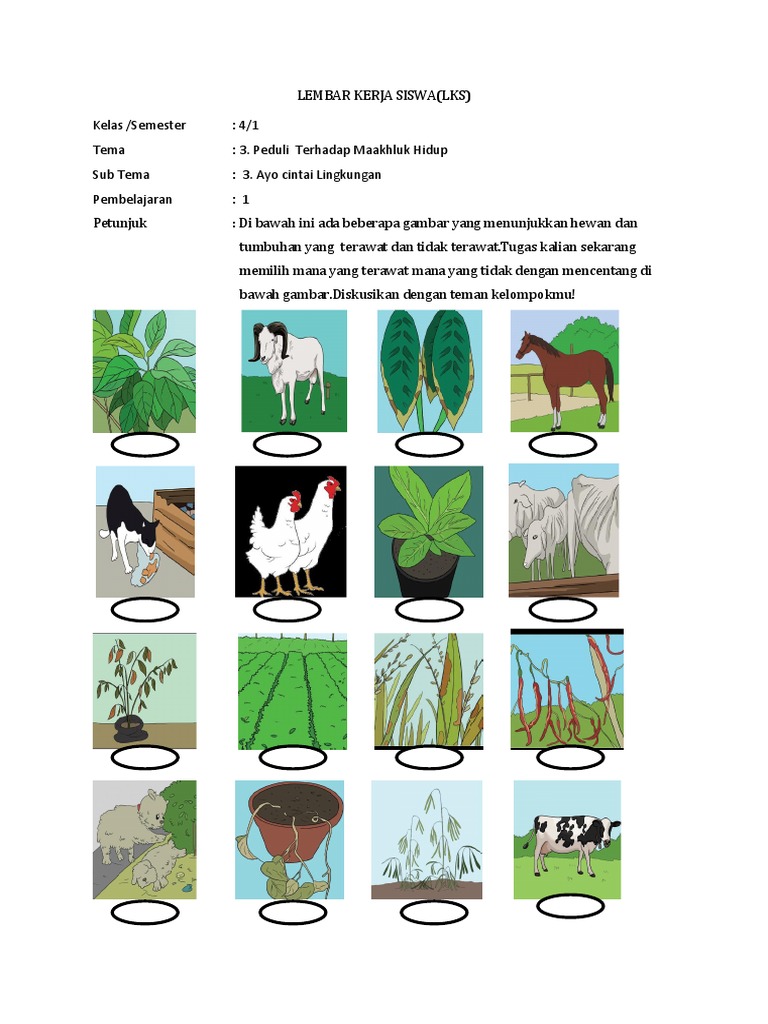 LEMBAR KERJA SISWA(LKS)

Kelas /Semester : 4/1

Tema : 3. Peduli Terhadap Maakhluk Hidup

Sub Tema : 3. Ayo cintai Lingkungan

Pembelajaran : 1

Petunjuk : Di bawah ini ada beberapa gambar yang menunjukkan hewan dan tumbuhan yang terawat dan tidak terawat.Tugas kalian sekarang memilih mana yang terawat mana yang tidak dengan mencentang di bawah gambar.Diskusikan dengan teman kelompokmu!